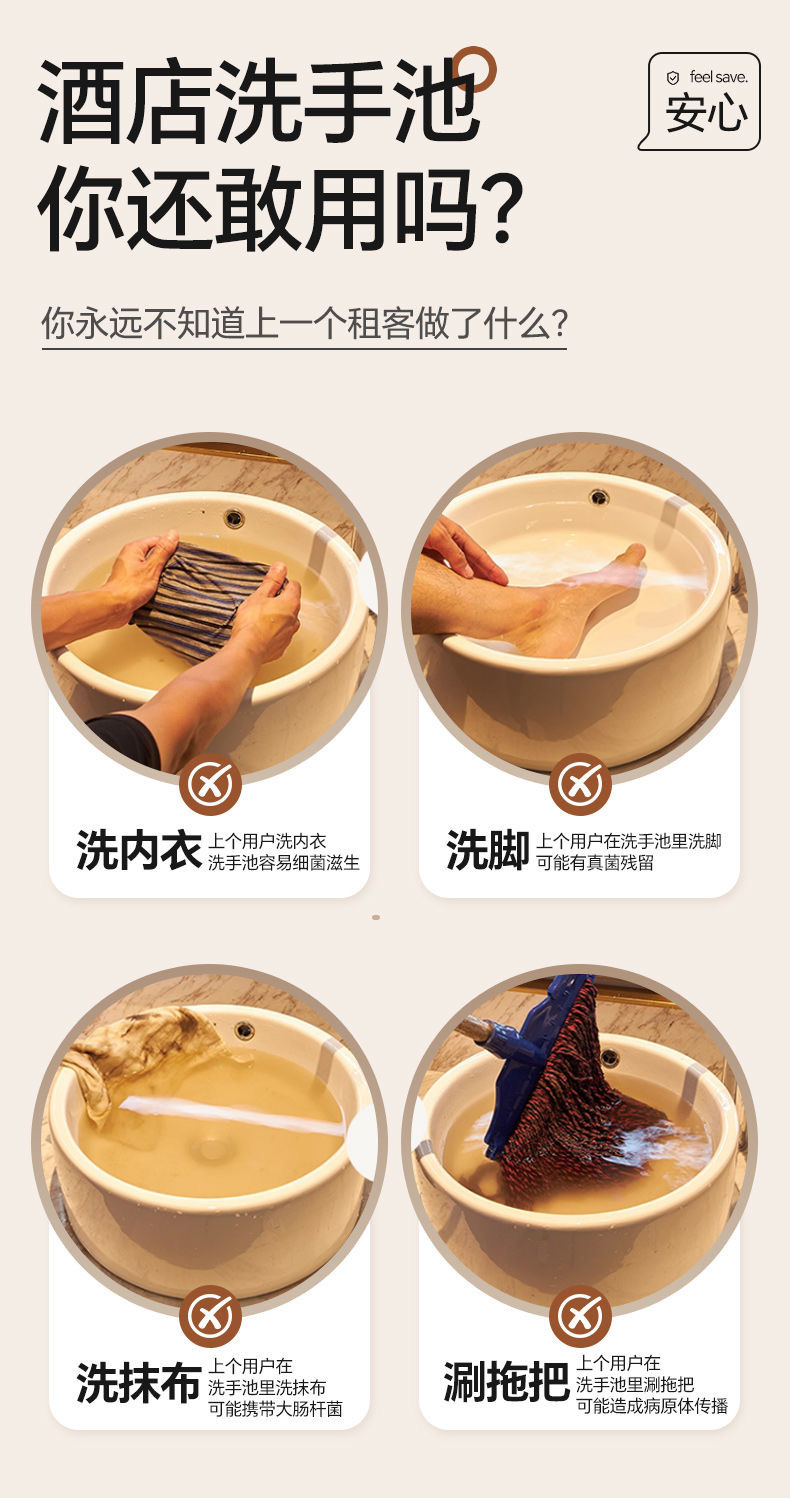 酒店洗手池
你还敢用吗?

feel save.
安心

你永远不知道上一个租客做了什么?

洗内衣 上个用户洗内衣
洗手池容易细菌滋生

洗脚 上个用户在洗手池里洗脚
可能有真菌残留

洗抹布 上个用户在
洗手池里洗抹布
可能携带大肠杆菌

涮拖把 上个用户在
洗手池里涮拖把
可能造成病原体传播