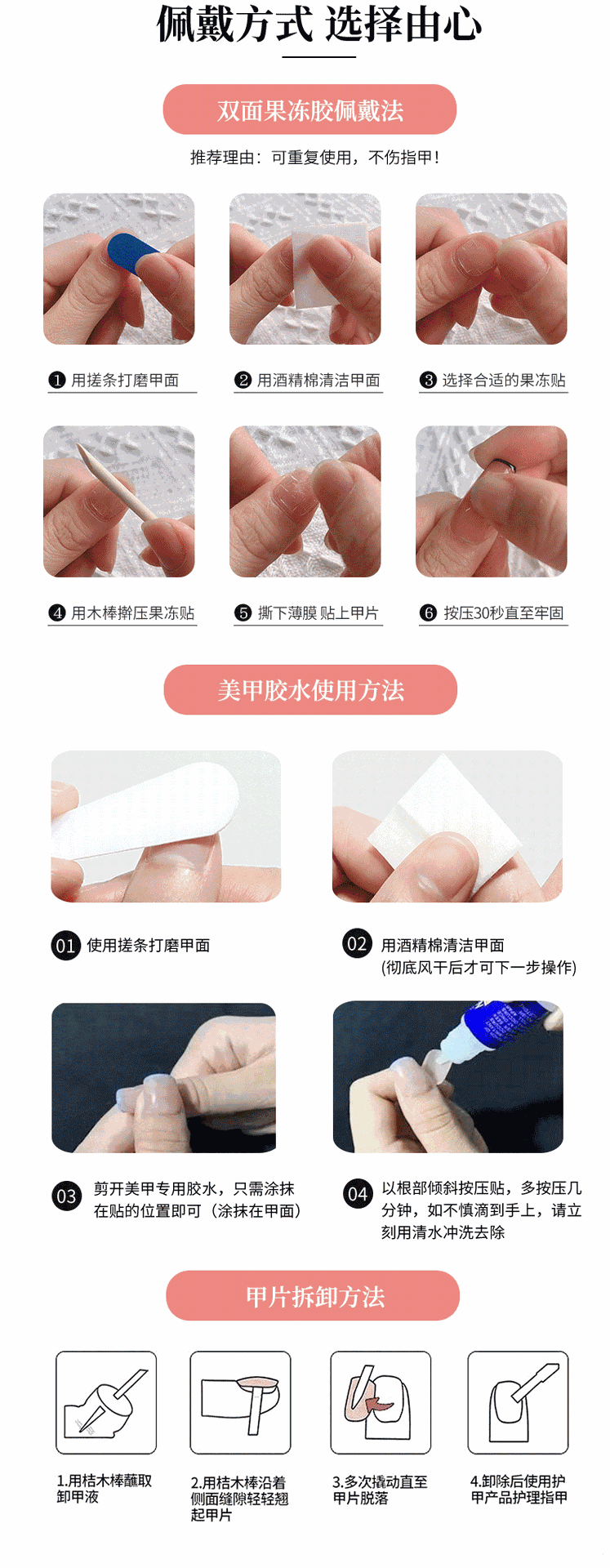 佩戴方式 选择由心

双面果冻胶佩戴法

推荐理由：可重复使用，不伤指甲！

❶ 用搓条打磨甲面

❷ 用酒精棉清洁甲面

❸ 选择合适的果冻贴

❹ 用木棒擀压果冻贴

❺ 撕下薄膜 贴上甲片

❻ 按压30秒直至牢固

美甲胶水使用方法

01 使用搓条打磨甲面

02 用酒精棉清洁甲面 (彻底风干后才可下一步操作)

03 剪开美甲专用胶水，只需涂抹在贴的位置即可（涂抹在甲面）

04 以根部倾斜按压贴，多按压几分钟，如不慎滴到手上，请立刻用清水冲洗去除

甲片拆卸方法

1.用桔木棒蘸取卸甲液

2.用桔木棒沿着侧面缝隙轻轻翘起甲片

3.多次撬动直至甲片脱落

4.卸除后使用护甲产品护理指甲