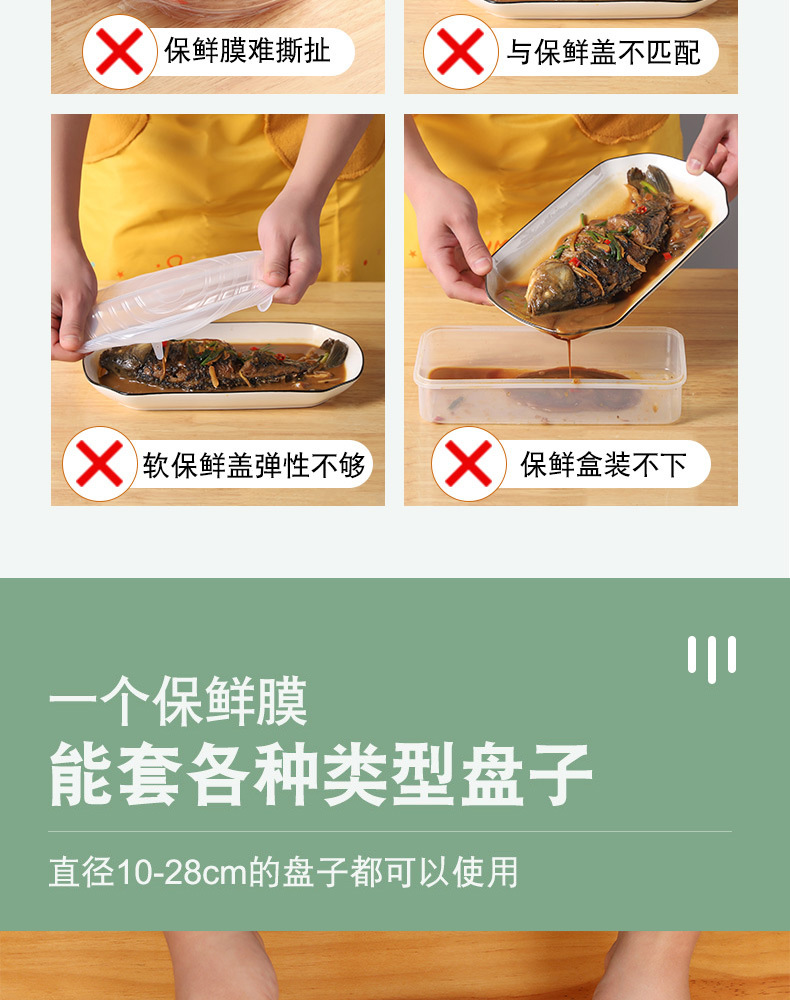 保鲜膜难撕扯

与保鲜盖不匹配

软保鲜盖弹性不够

保鲜盒装不下

一个保鲜膜
能套各种类型盘子

直径10-28cm的盘子都可以使用