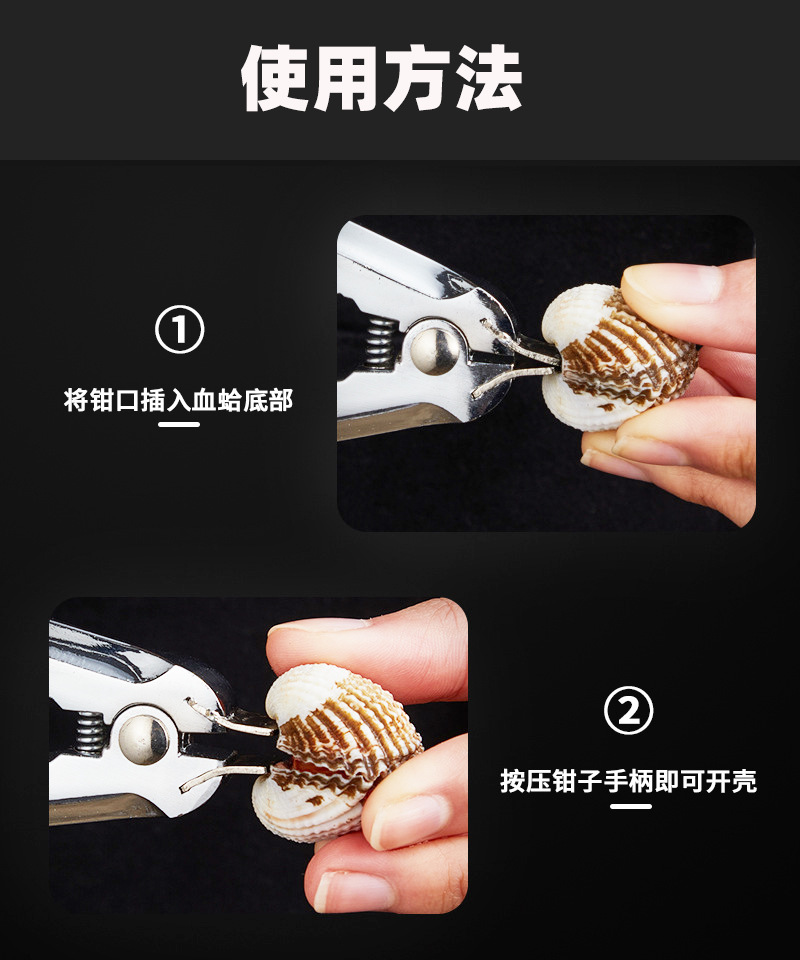 使用方法

①

将钳口插入血蛤底部

②

按压钳子手柄即可开壳