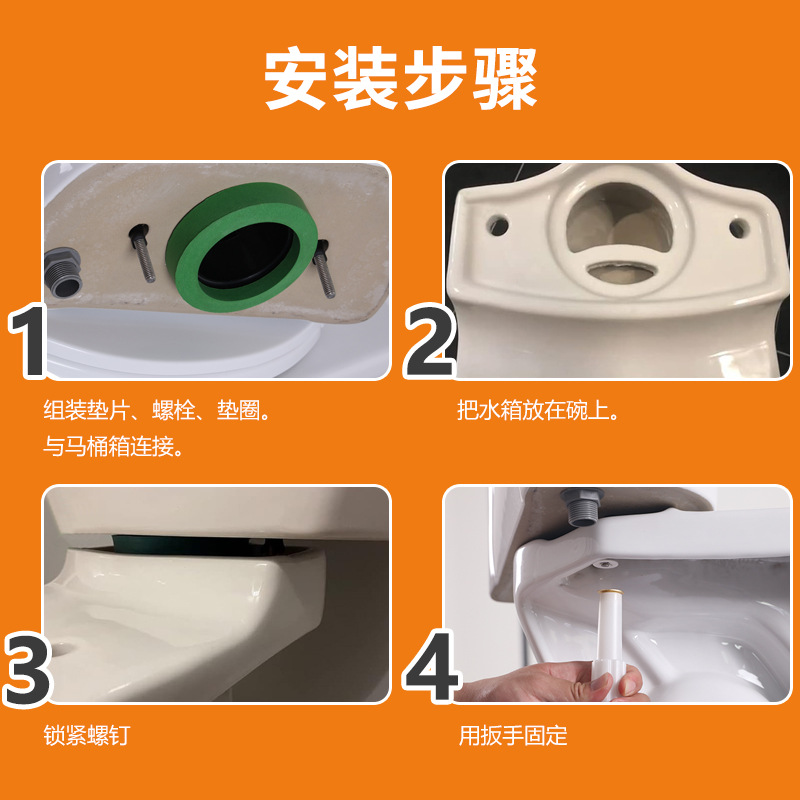 安装步骤

1

组装垫片、螺栓、垫圈。
与马桶箱连接。

2

把水箱放在碗上。

3

锁紧螺钉

4

用扳手固定