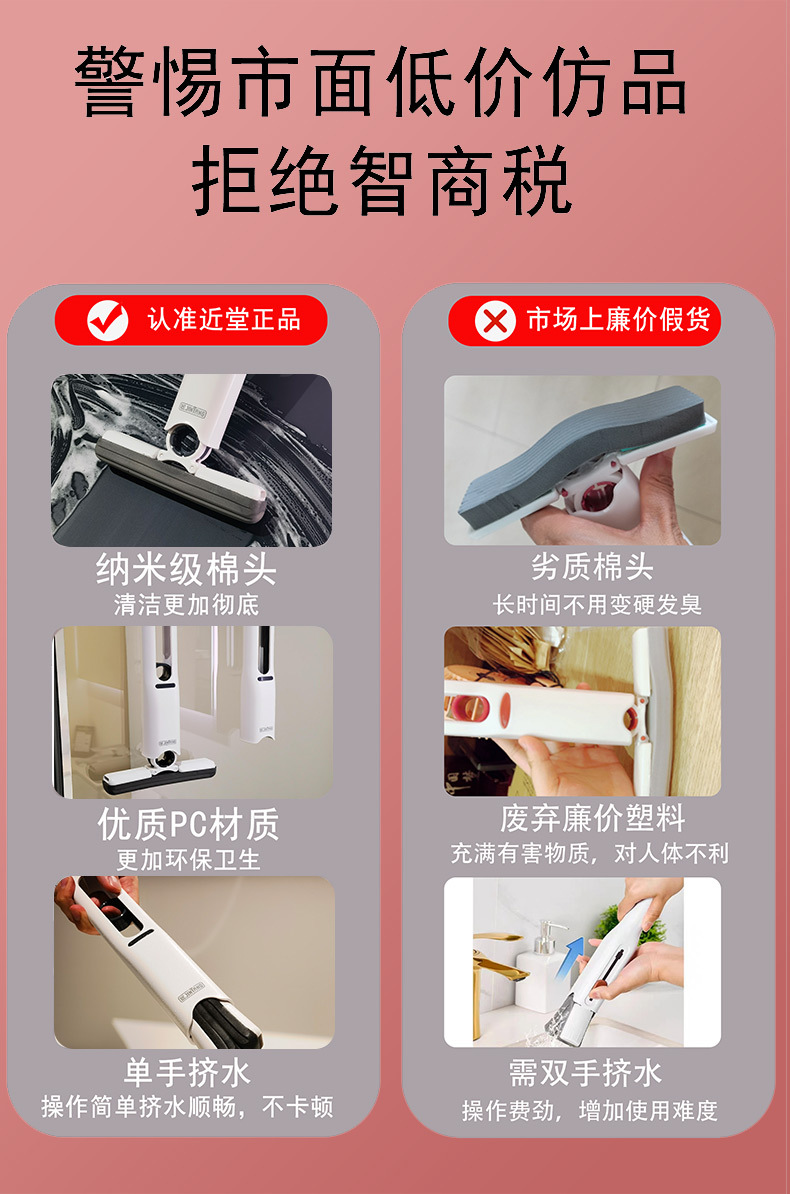 警惕市面低价仿品
拒绝智商税

认准近堂正品

纳米级棉头
清洁更加彻底

优质PC材质
更加环保卫生

单手挤水
操作简单挤水顺畅，不卡顿

市场上廉价假货

劣质棉头
长时间不用变硬发臭

废弃廉价塑料
充满有害物质，对人体不利

需双手挤水
操作费劲，增加使用难度