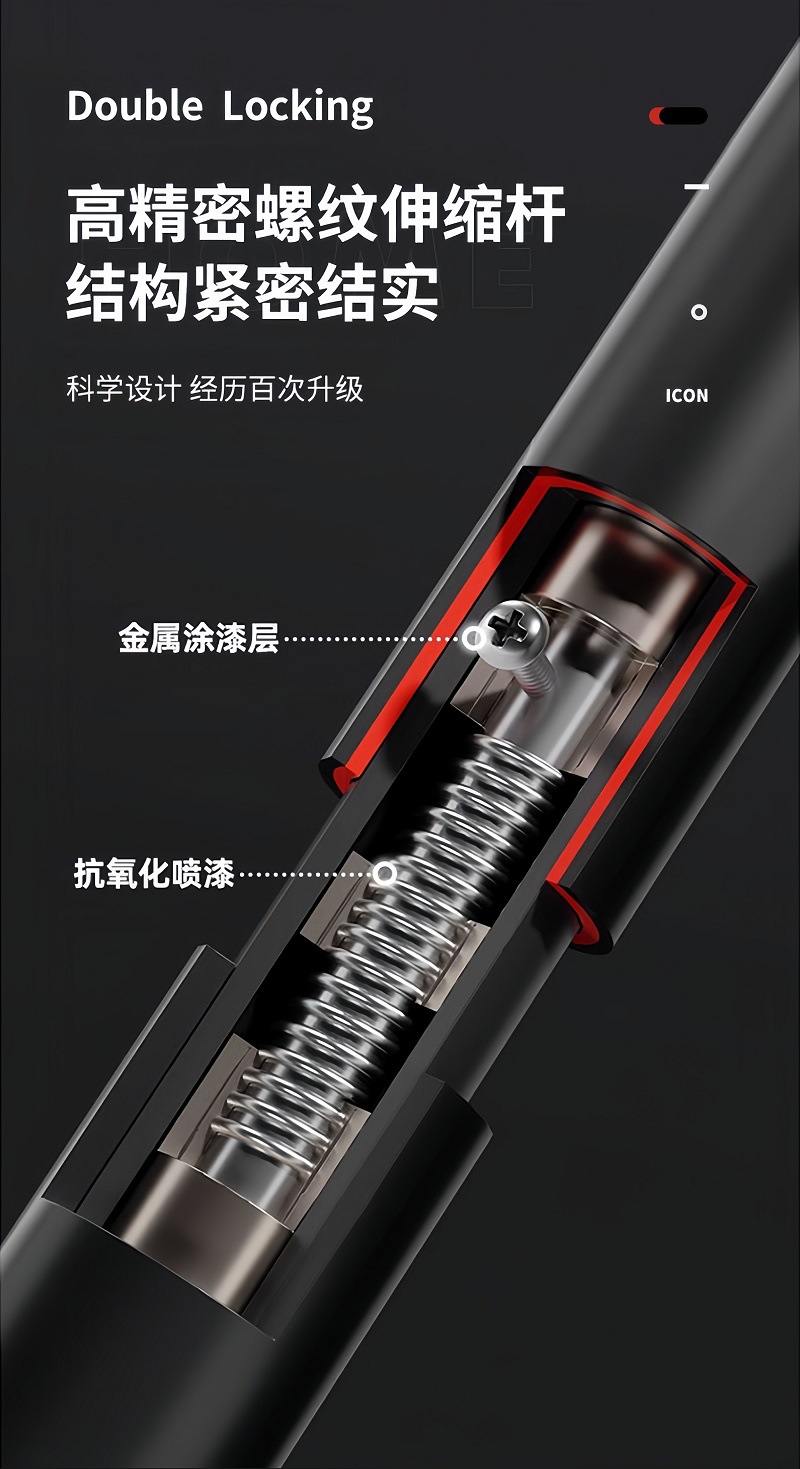 Double Locking

高精密螺纹伸缩杆
结构紧密结实

科学设计 经历百次升级

ICON

金属涂漆层

抗氧化喷漆