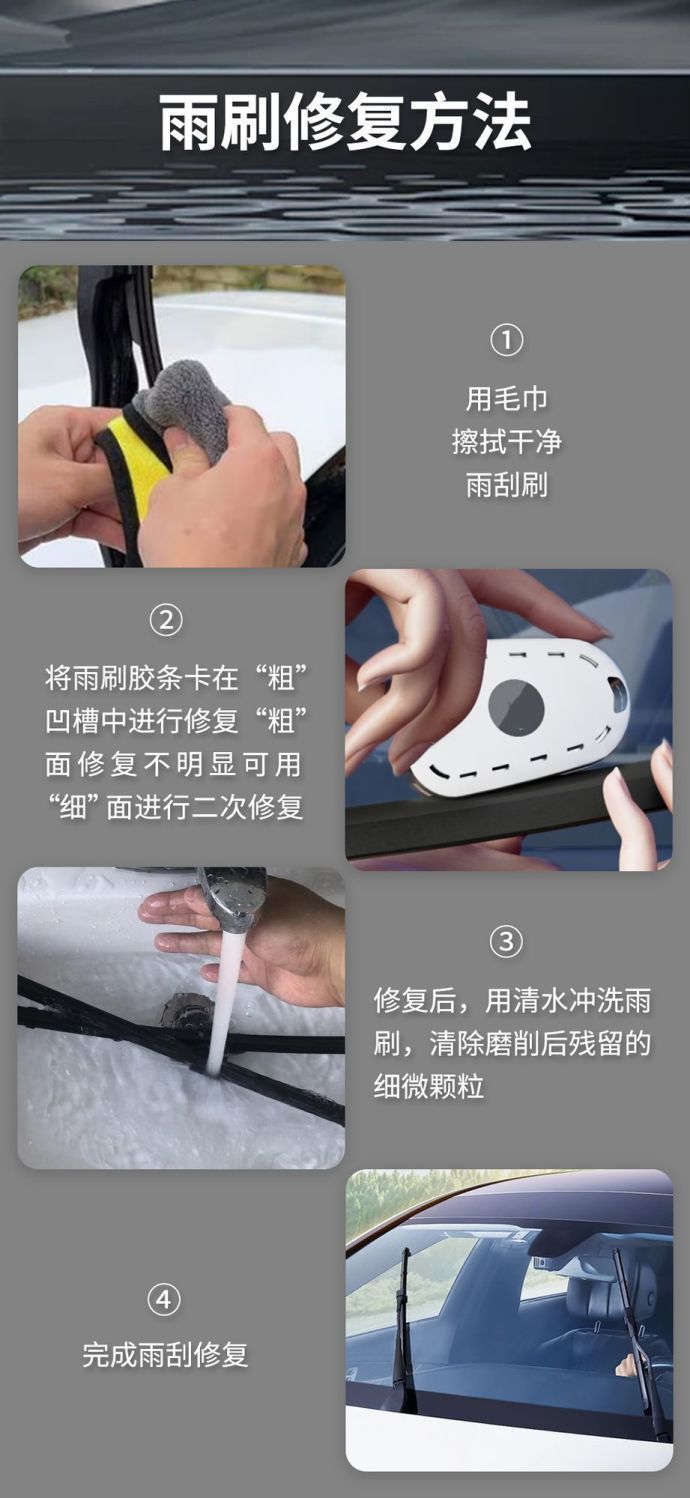 雨刷修复方法

①
用毛巾
擦拭干净
雨刮刷

②
将雨刷胶条卡在“粗”凹槽中进行修复“粗”面修复不明显可用“细”面进行二次修复

③
修复后，用清水冲洗雨刷，清除磨削后残留的细微颗粒

④
完成雨刮修复