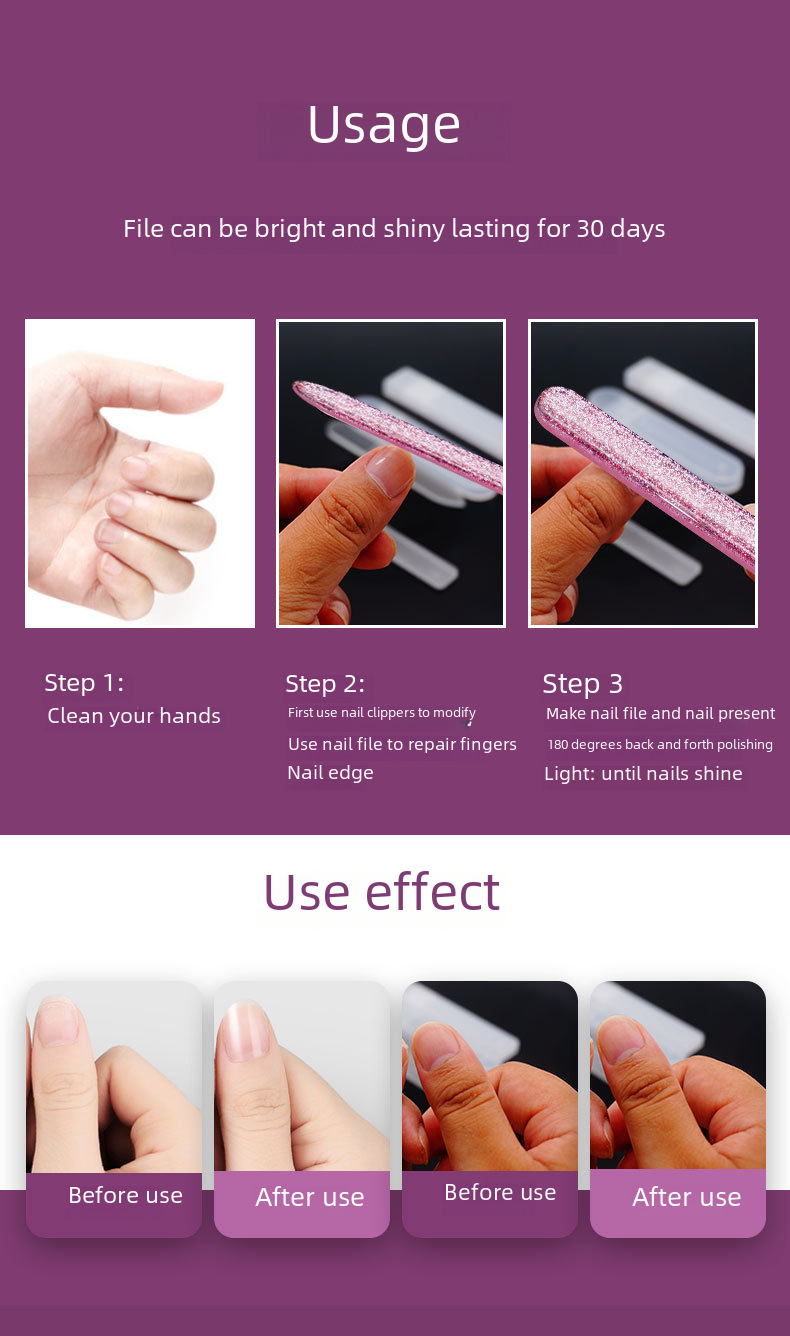 Usage

File can be bright and shiny lasting for 30 days

Step 1:
Clean your hands

Step 2:
First use nail clippers to modify
Use nail file to repair fingers
Nail edge

Step 3
Make nail file and nail present
180 degrees back and forth polishing
Light: until nails shine

Use effect

Before use

After use

Before use

After use