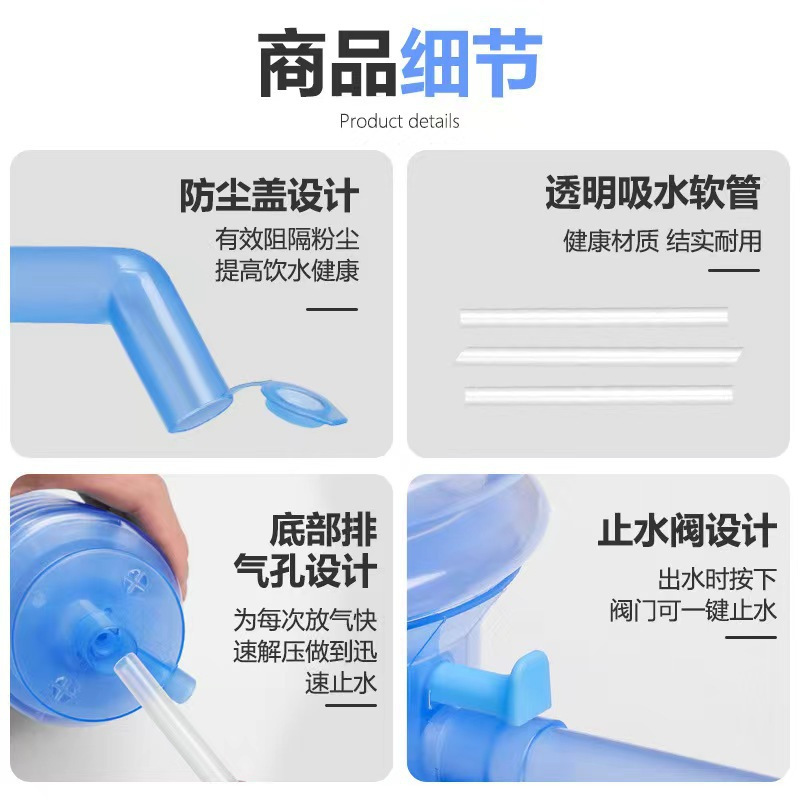 商品细节
Product details

防尘盖设计
有效阻隔粉尘
提高饮水健康

透明吸水软管
健康材质 结实耐用

底部排气孔设计
为每次放气快速解压做到迅速止水

止水阀设计
出水时按下
阀门可一键止水