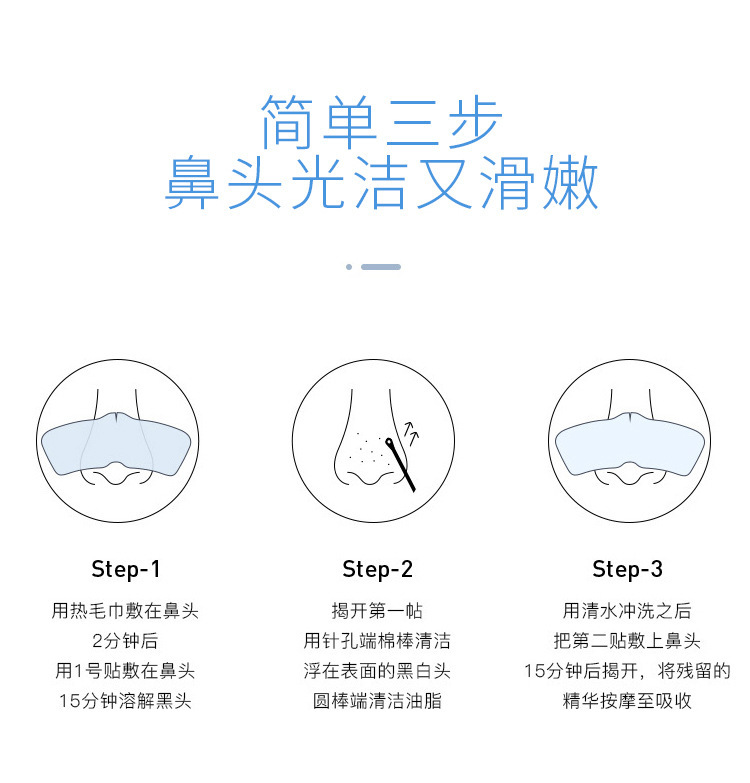 简单三步
鼻头光洁又滑嫩

Step-1

用热毛巾敷在鼻头
2分钟后
用1号贴敷在鼻头
15分钟溶解黑头

Step-2

揭开第一帖
用针孔端棉棒清洁
浮在表面的黑白头
圆棒端清洁油脂

Step-3

用清水冲洗之后
把第二贴敷上鼻头
15分钟后揭开，将残留的
精华按摩至吸收