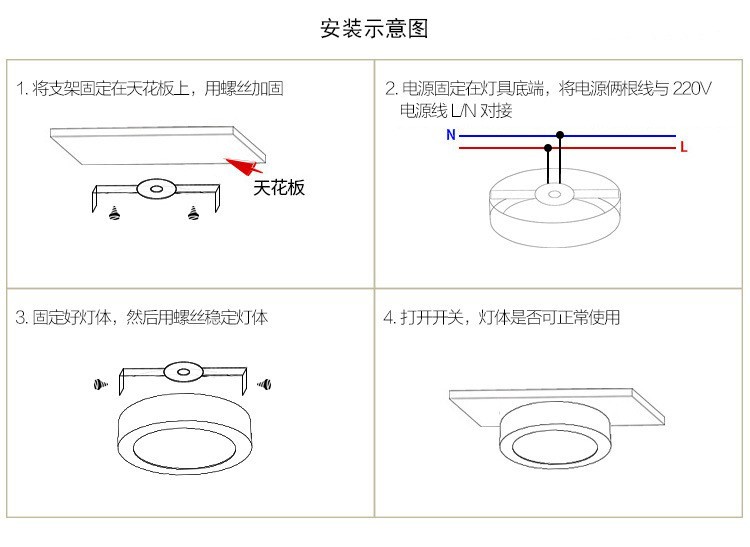 安装示意图

1. 将支架固定在天花板上，用螺丝加固

天花板

2. 电源固定在灯具底端，将电源俩根线与 220V 电源线 L/N 对接

N

L

3. 固定好灯体，然后用螺丝稳定灯体

4. 打开开关，灯体是否可正常使用