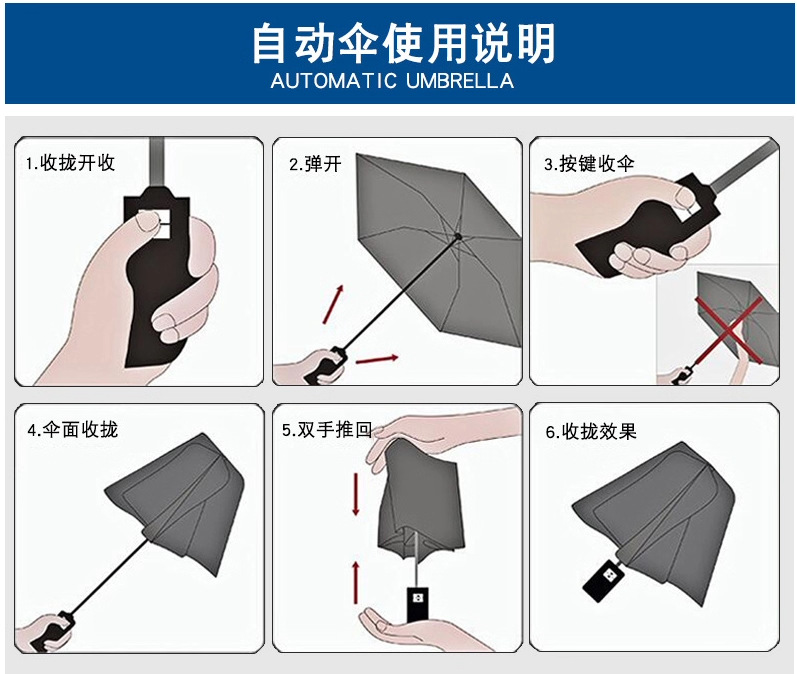 自动伞使用说明
AUTOMATIC UMBRELLA

1.收拢开收

2.弹开

3.按键收伞

4.伞面收拢

5.双手推回

6.收拢效果