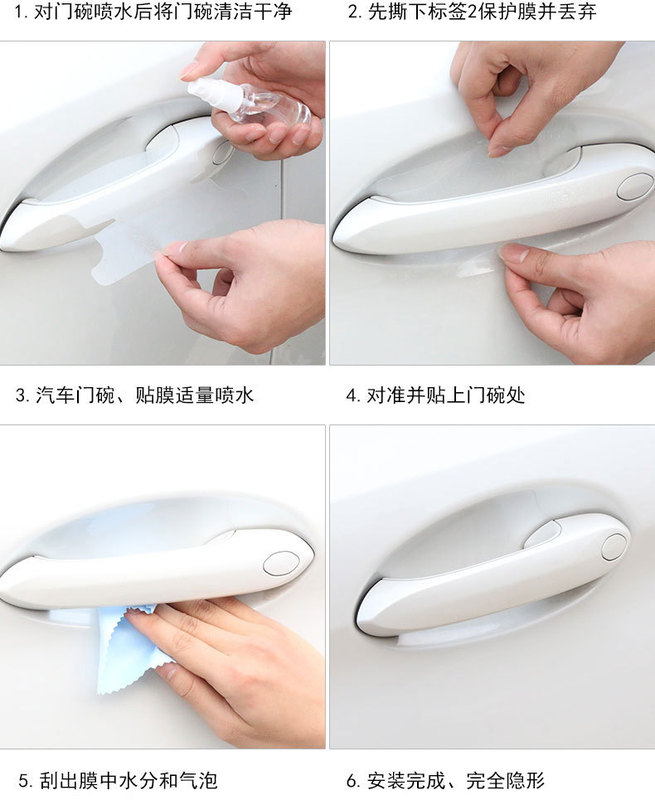 1. 对门碗喷水后将门碗清洁干净

2. 先撕下标签2保护膜并丢弃

3. 汽车门碗、贴膜适量喷水

4. 对准并贴上门碗处

5. 刮出膜中水分和气泡

6. 安装完成、完全隐形