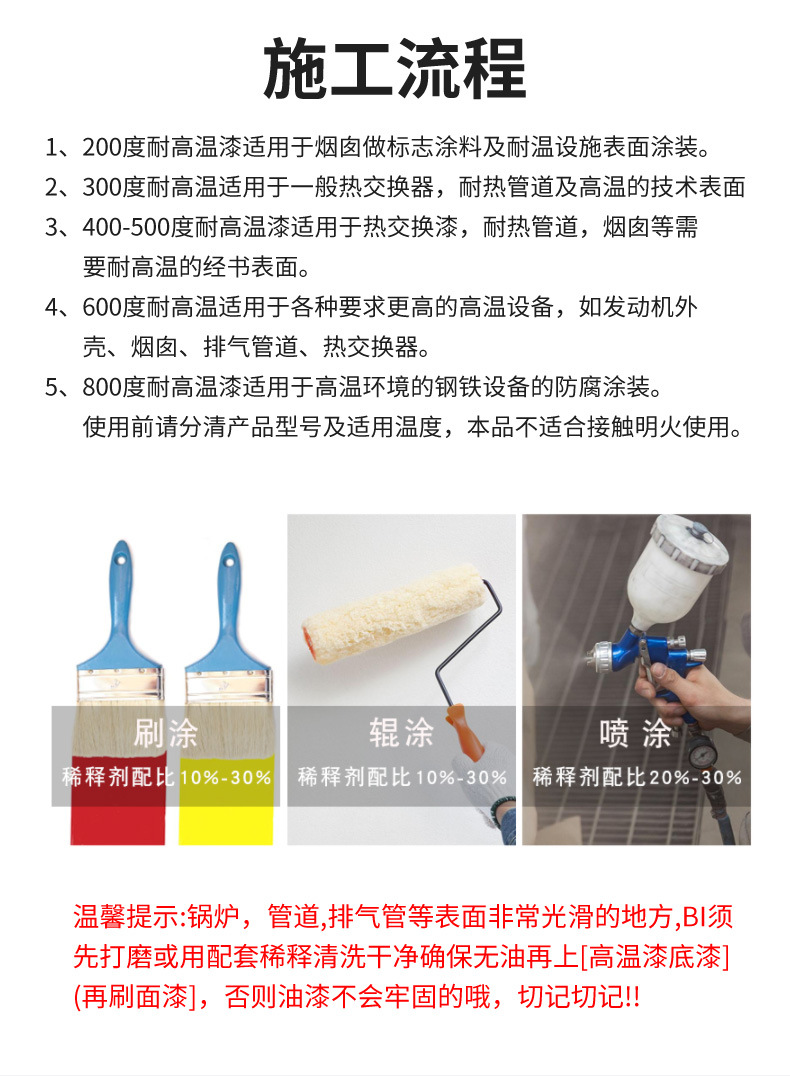 施工流程

1、200度耐高温漆适用于烟囱做标志涂料及耐温设施表面涂装。

2、300度耐高温适用于一般热交换器，耐热管道及高温的技术表面

3、400-500度耐高温漆适用于热交换漆，耐热管道，烟囱等需要耐高温的经书表面。

4、600度耐高温适用于各种要求更高的高温设备，如发动机外壳、烟囱、排气管道、热交换器。

5、800度耐高温漆适用于高温环境的钢铁设备的防腐涂装。
使用前请分清产品型号及适用温度，本品不适合接触明火使用。

刷涂
稀释剂配比10%-30%

辊涂
稀释剂配比10%-30%

喷涂
稀释剂配比20%-30%

温馨提示:锅炉，管道,排气管等表面非常光滑的地方,BI须先打磨或用配套稀释清洗干净确保无油再上[高温漆底漆](再刷面漆]，否则油漆不会牢固的哦，切记切记!!