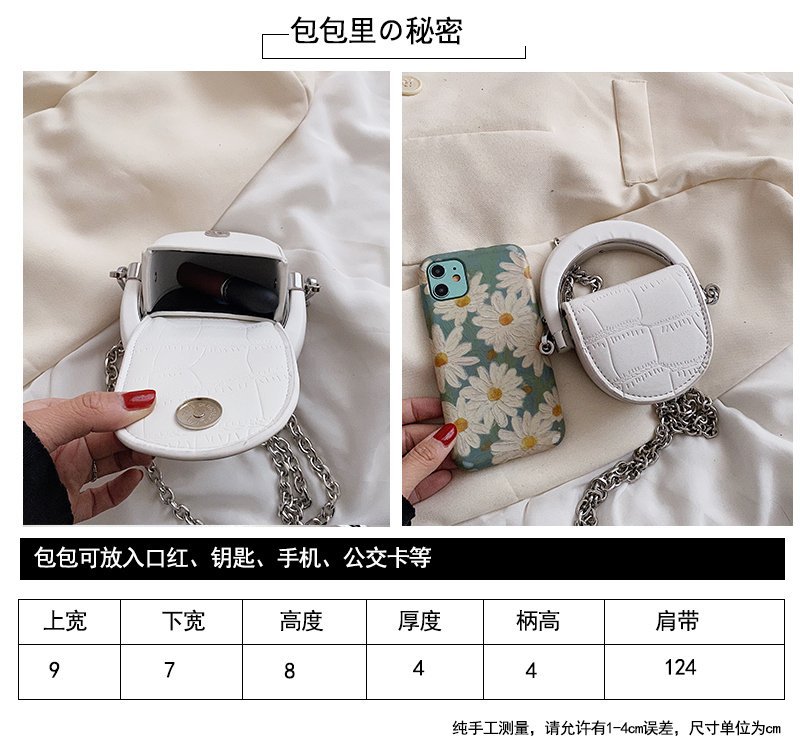 包包里の秘密

包包可放入口红、钥匙、手机、公交卡等

| 上宽 | 下宽 | 高度 | 厚度 | 柄高 | 肩带 |
|---|---|---|---|---|---|
| 9 | 7 | 8 | 4 | 4 | 124 |

纯手工测量，请允许有1-4cm误差，尺寸单位为cm