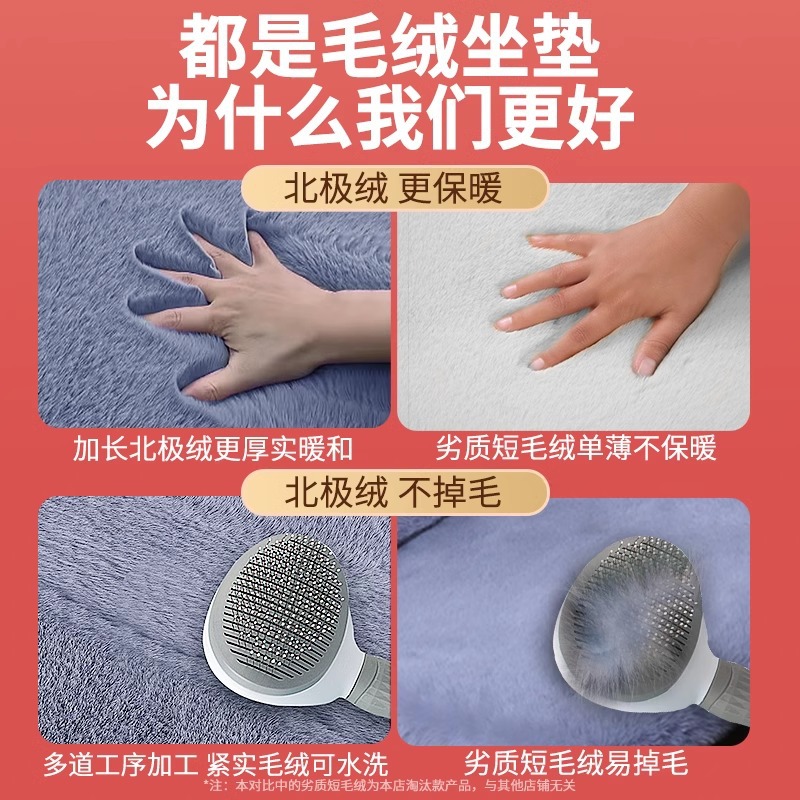 都是毛绒坐垫
为什么我们更好

北极绒 更保暖

加长北极绒更厚实暖和

劣质短毛绒单薄不保暖

北极绒 不掉毛

多道工序加工 紧实毛绒可水洗

劣质短毛绒易掉毛

*注：本对比中的劣质短毛绒为本店淘汰款产品，与其他店铺无关