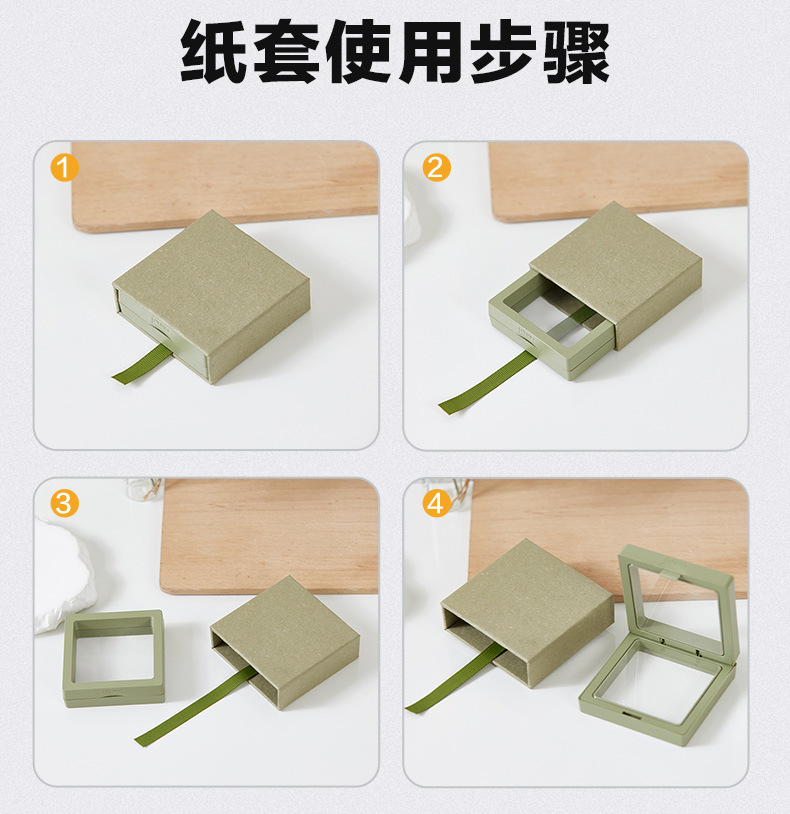 纸套使用步骤

1

2

3

4