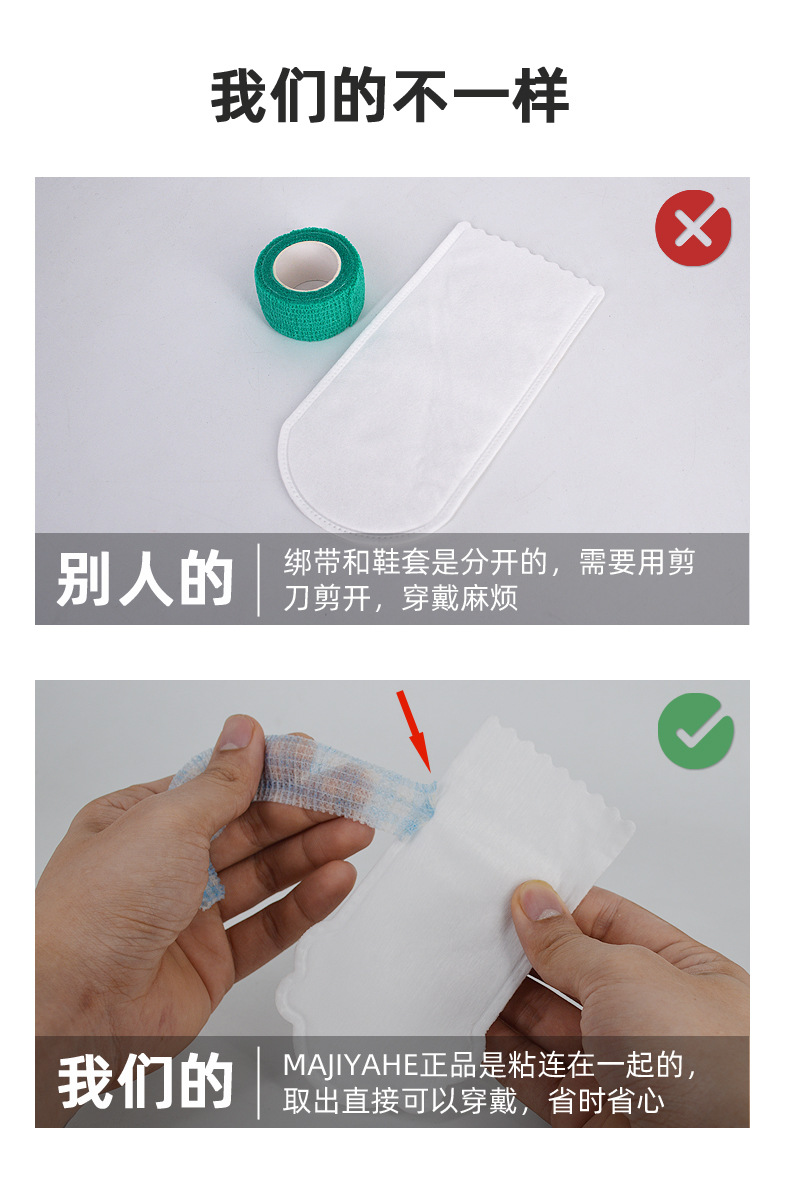 我们的不一样

别人的

绑带和鞋套是分开的，需要用剪刀剪开，穿戴麻烦

我们的

MAJIYAHE正品是粘连在一起的，取出直接可以穿戴，省时省心