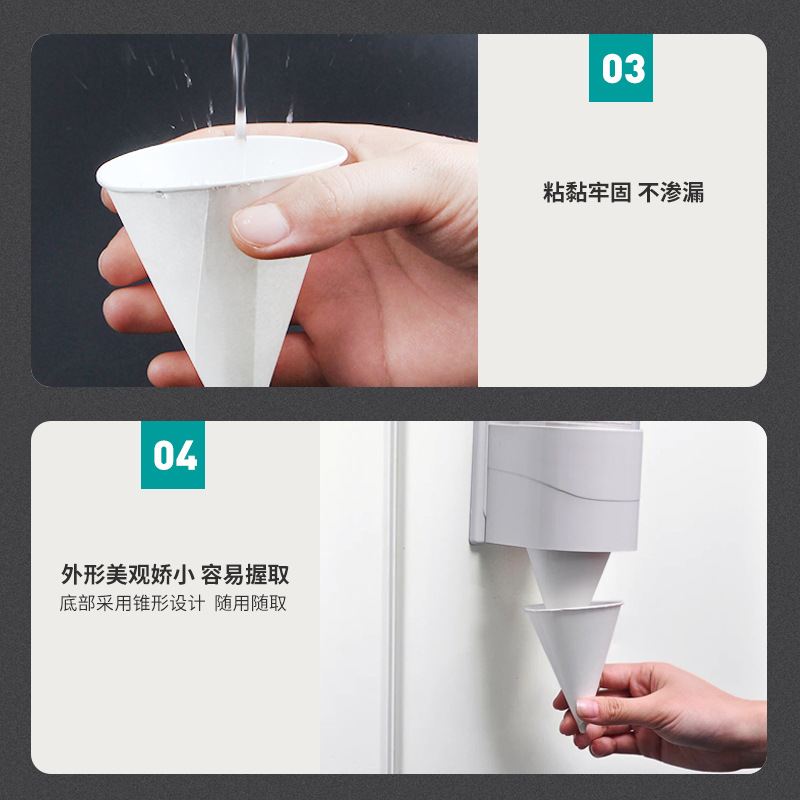 03

粘黏牢固 不渗漏

04

外形美观娇小 容易握取

底部采用锥形设计 随用随取