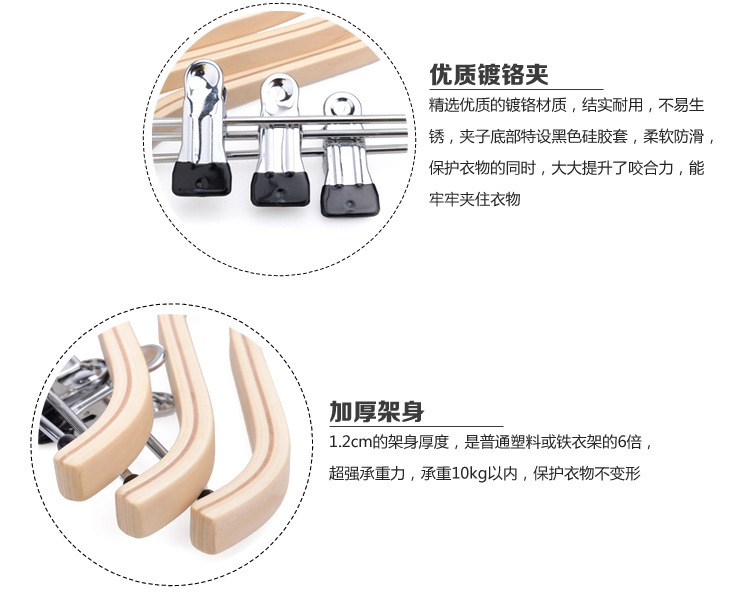 优质镀铬夹

精选优质的镀铬材质，结实耐用，不易生锈，夹子底部特设黑色硅胶套，柔软防滑，保护衣物的同时，大大提升了咬合力，能牢牢夹住衣物

加厚架身

1.2cm的架身厚度，是普通塑料或铁衣架的6倍，超强承重力，承重10kg以内，保护衣物不变形