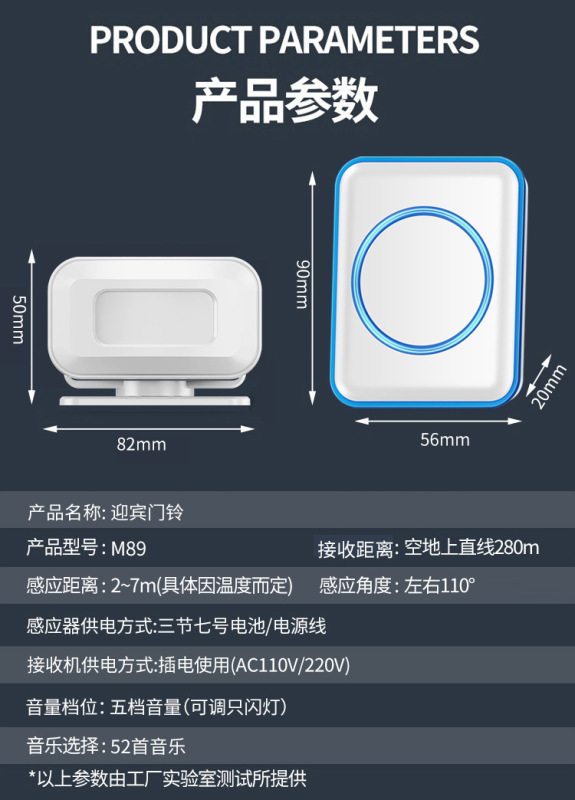 PRODUCT PARAMETERS

产品参数

50mm

82mm

90mm

56mm

20mm

产品名称: 迎宾门铃

产品型号: M89

接收距离: 空地上直线280m

感应距离: 2~7m(具体因温度而定)

感应角度: 左右110°

感应器供电方式:三节七号电池/电源线

接收机供电方式:插电使用(AC110V/220V)

音量档位: 五档音量(可调只闪灯)

音乐选择: 52首音乐

*以上参数由工厂实验室测试所提供