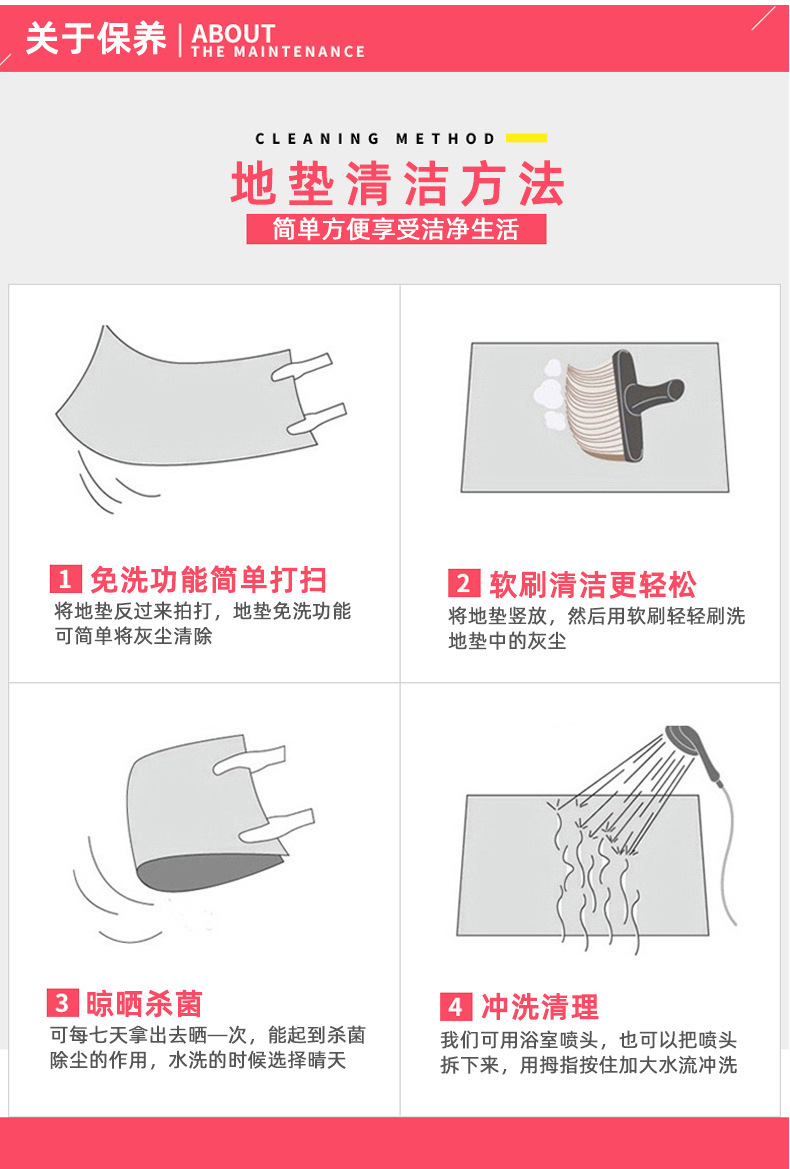 关于保养 | ABOUT THE MAINTENANCE

CLEANING METHOD

地垫清洁方法

简单方便享受洁净生活

1 免洗功能简单打扫

将地垫反过来拍打，地垫免洗功能可简单将灰尘清除

2 软刷清洁更轻松

将地垫竖放，然后用软刷轻轻刷洗地垫中的灰尘

3 晾晒杀菌

可每七天拿出去晒一次，能起到杀菌除尘的作用，水洗的时候选择晴天

4 冲洗清理

我们可用浴室喷头，也可以把喷头拆下来，用拇指按住加大水流冲洗