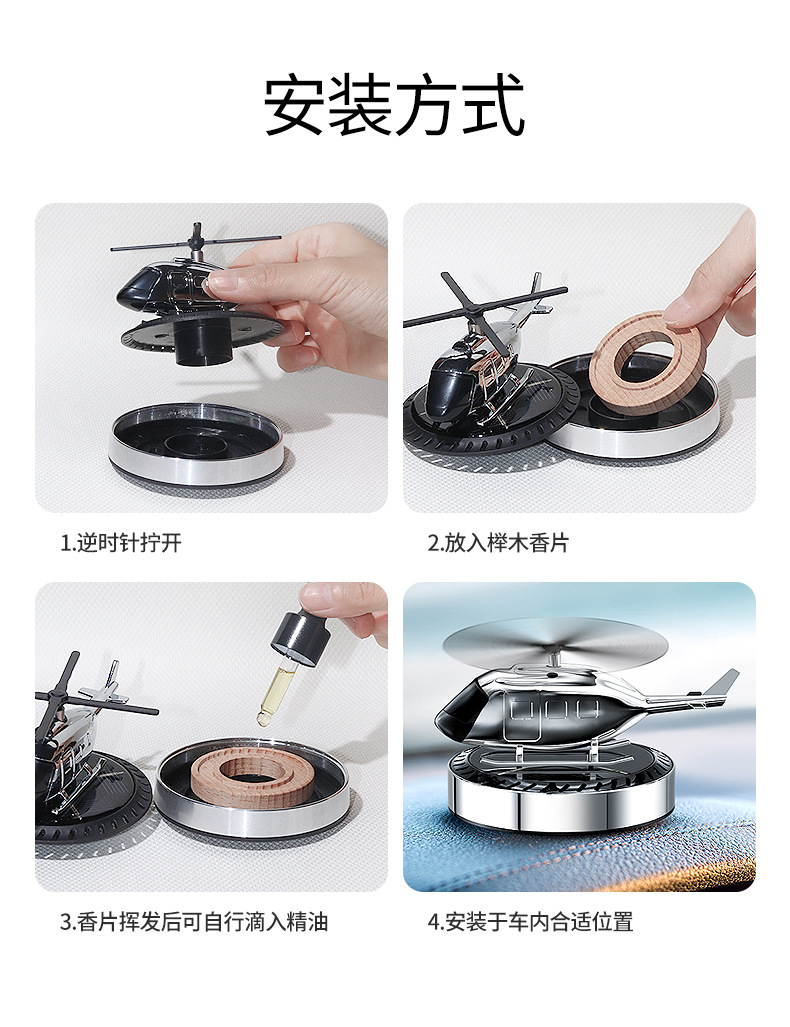 安装方式

1.逆时针拧开

2.放入榉木香片

3.香片挥发后可自行滴入精油

4.安装于车内合适位置