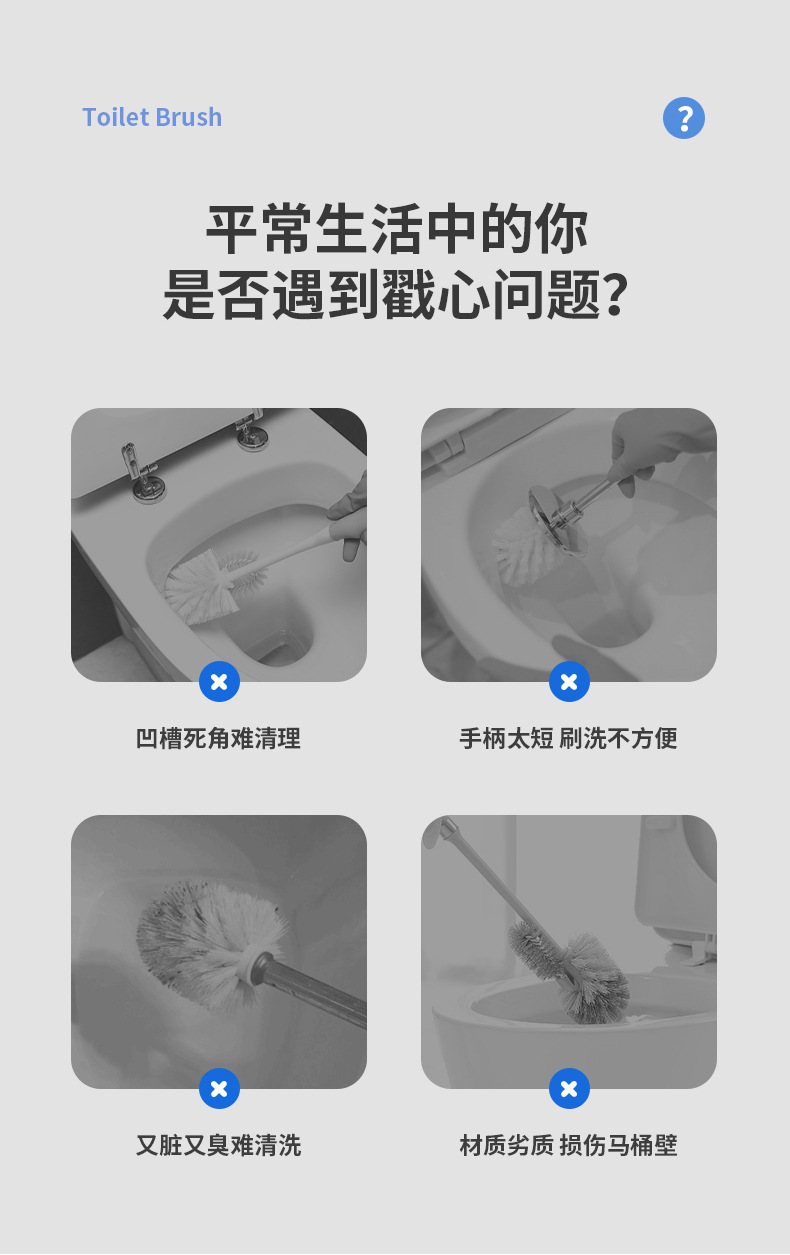 Toilet Brush

?

平常生活中的你
是否遇到戳心问题?

凹槽死角难清理

手柄太短 刷洗不方便

又脏又臭难清洗

材质劣质 损伤马桶壁