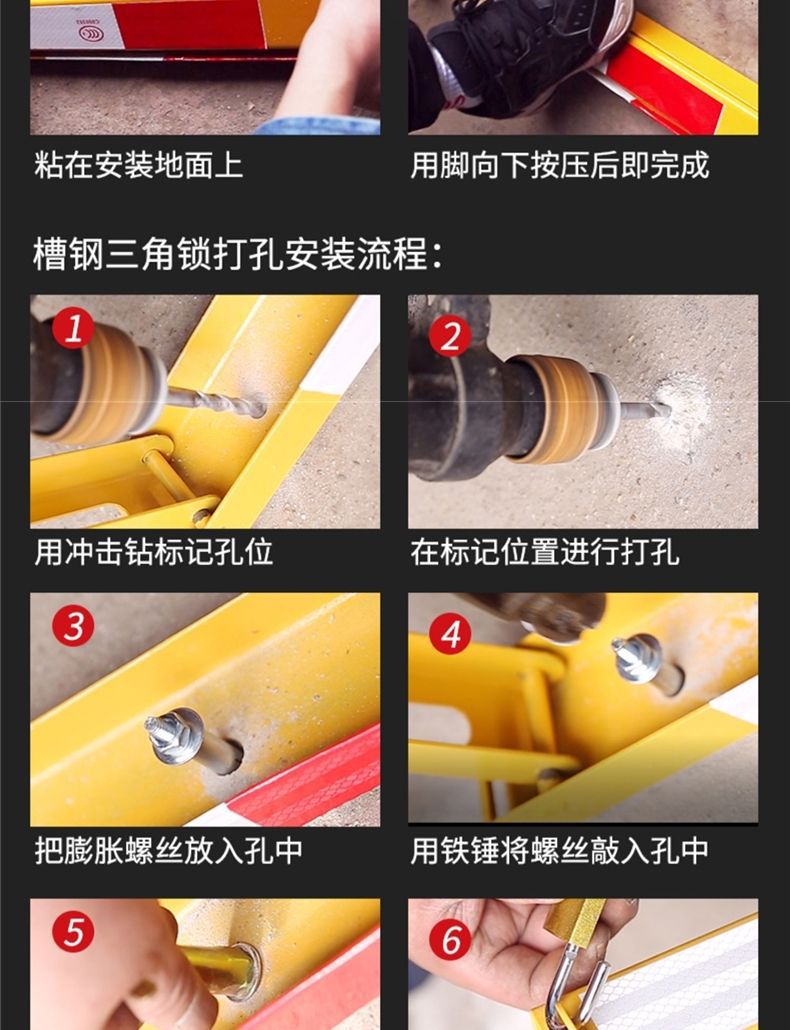 粘在安装地面上

用脚向下按压后即完成

槽钢三角锁打孔安装流程：

1

用冲击钻标记孔位

2

在标记位置进行打孔

3

把膨胀螺丝放入孔中

4

用铁锤将螺丝敲入孔中

5

6