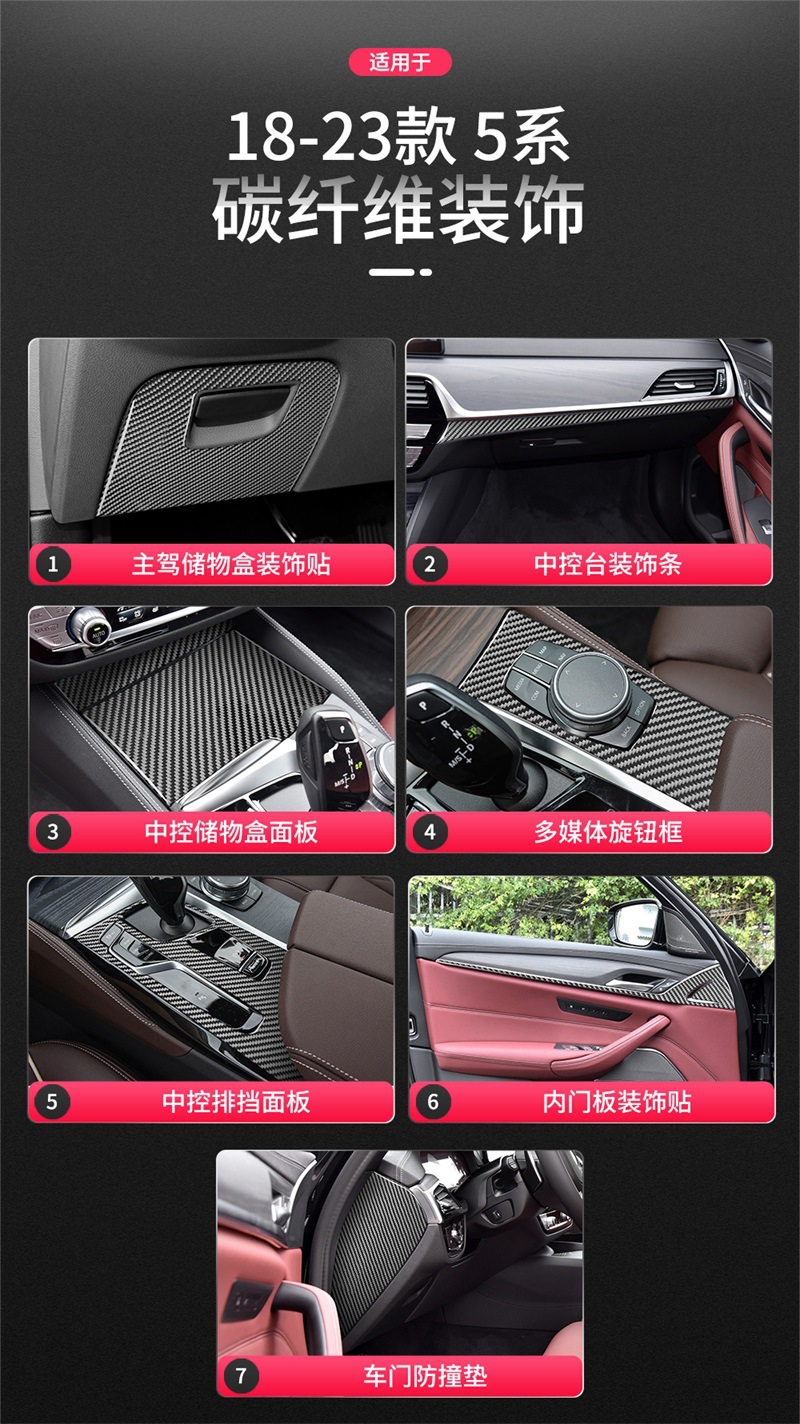 适用于

18-23款 5系
碳纤维装饰

1 主驾储物盒装饰贴

2 中控台装饰条

3 中控储物盒面板

4 多媒体旋钮框

5 中控排挡面板

6 内门板装饰贴

7 车门防撞垫