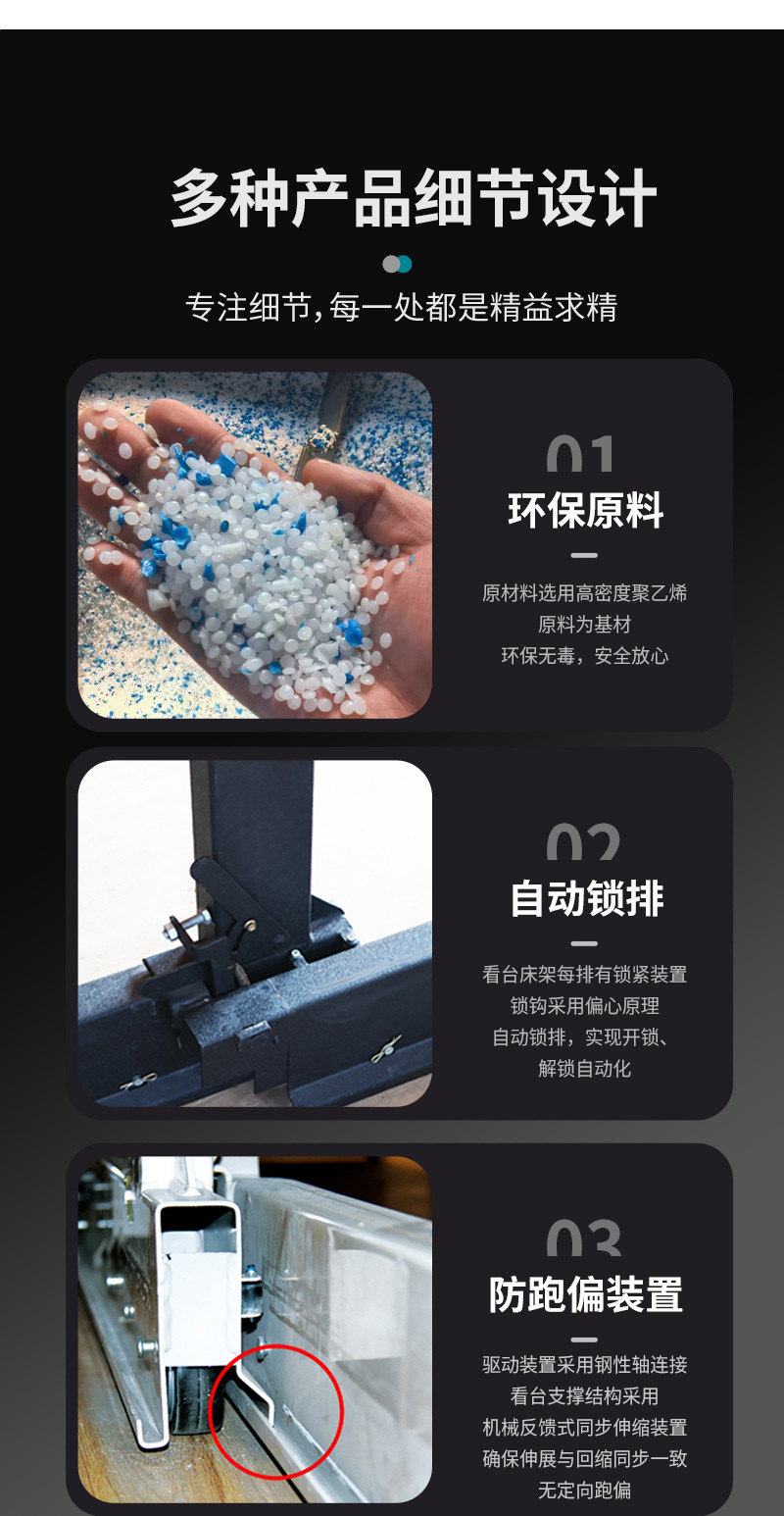 多种产品细节设计

专注细节,每一处都是精益求精

01
环保原料
原材料选用高密度聚乙烯
原料为基材
环保无毒，安全放心

02
自动锁排
看台床架每排有锁紧装置
锁钩采用偏心原理
自动锁排，实现开锁、
解锁自动化

03
防跑偏装置
驱动装置采用钢性轴连接
看台支撑结构采用
机械反馈式同步伸缩装置
确保伸展与回缩同步一致
无定向跑偏