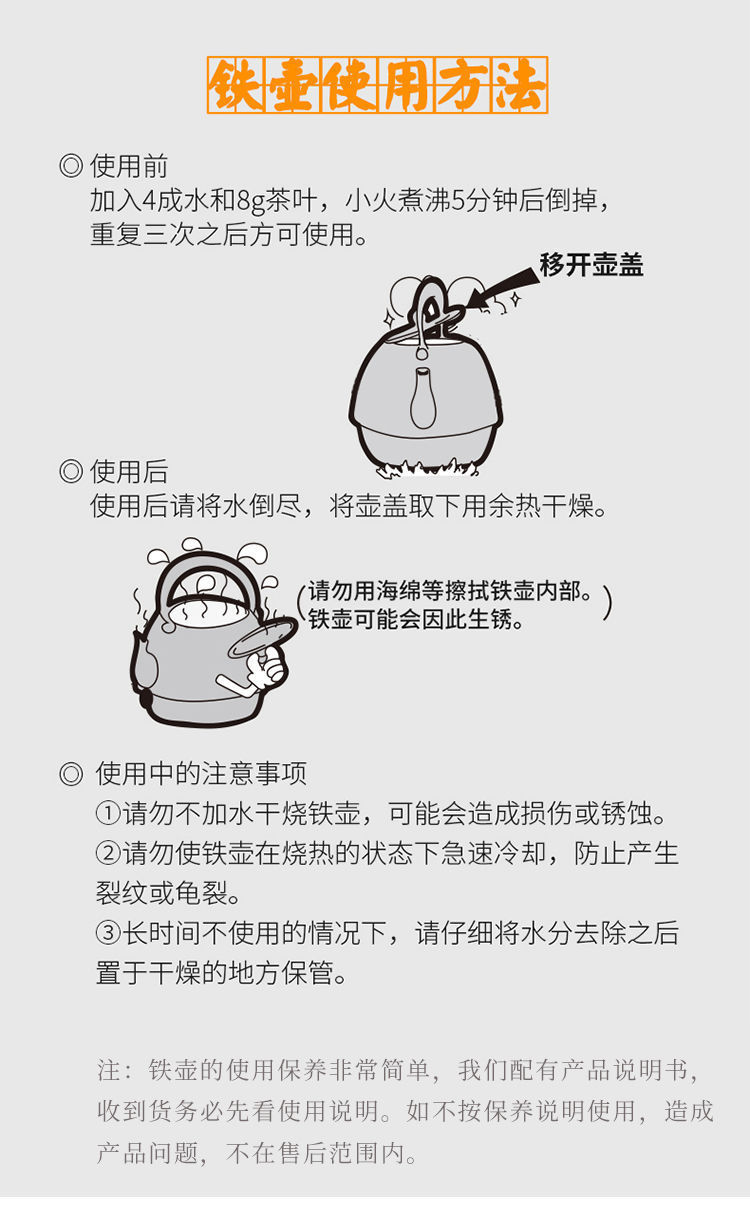 铁壶使用方法

◎ 使用前
加入4成水和8g茶叶，小火煮沸5分钟后倒掉，重复三次之后方可使用。

移开壶盖

◎ 使用后
使用后请将水倒尽，将壶盖取下用余热干燥。

(请勿用海绵等擦拭铁壶内部。铁壶可能会因此生锈。)

◎ 使用中的注意事项
①请勿不加水干烧铁壶，可能会造成损伤或锈蚀。
②请勿使铁壶在烧热的状态下急速冷却，防止产生裂纹或龟裂。
③长时间不使用的情况下，请仔细将水分去除之后置于干燥的地方保管。

注：铁壶的使用保养非常简单，我们配有产品说明书，收到货务必先看使用说明。如不按保养说明使用，造成产品问题，不在售后范围内。