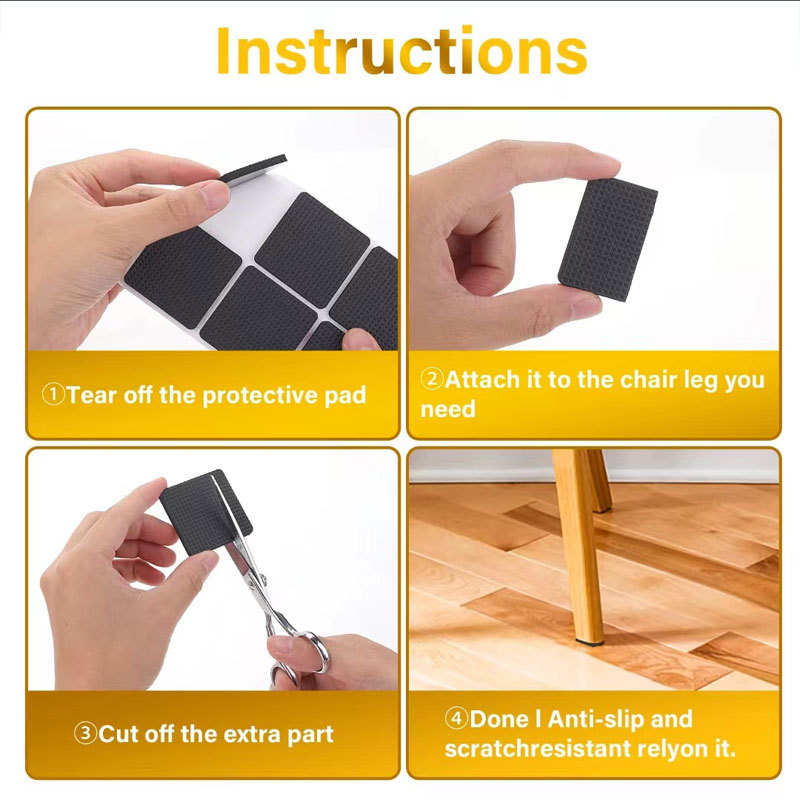 Instructions

①Tear off the protective pad

②Attach it to the chair leg you need

③Cut off the extra part

④Done I Anti-slip and scratchresistant relyon it.