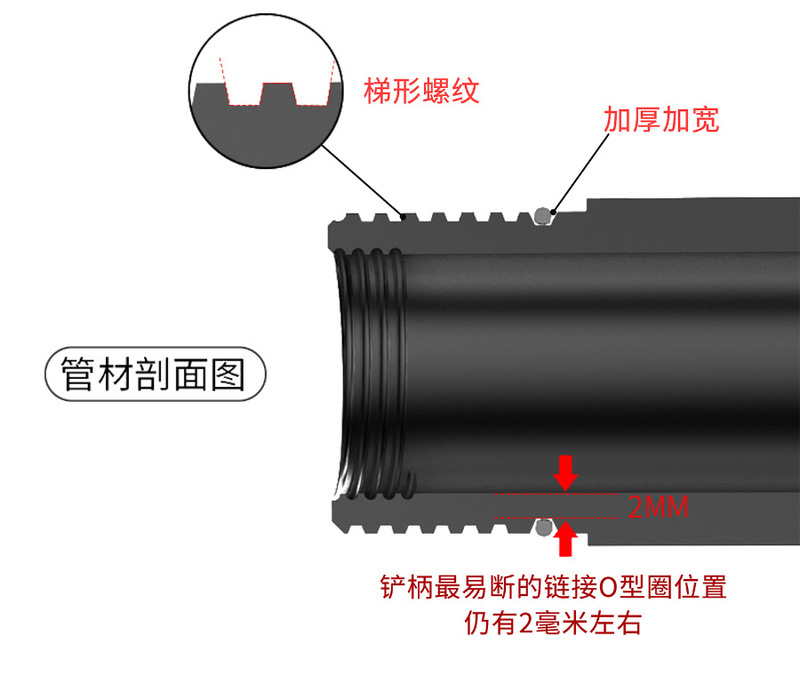 梯形螺纹

加厚加宽

管材剖面图

2MM

铲柄最易断的链接O型圈位置
仍有2毫米左右