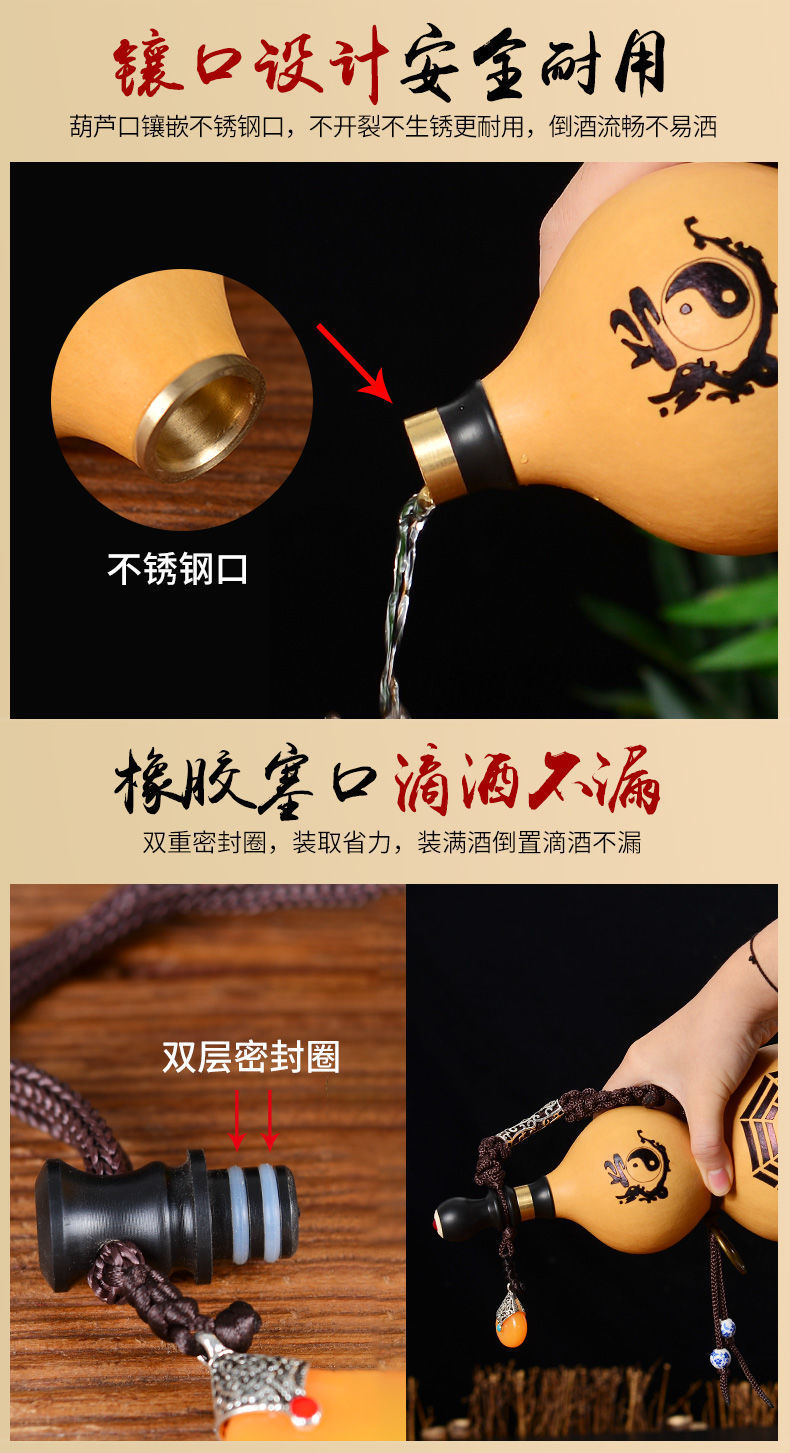 镶口设计安全耐用

葫芦口镶嵌不锈钢口，不开裂不生锈更耐用，倒酒流畅不易洒

不锈钢口

橡胶塞口滴酒不漏

双重密封圈，装取省力，装满酒倒置滴酒不漏

双层密封圈