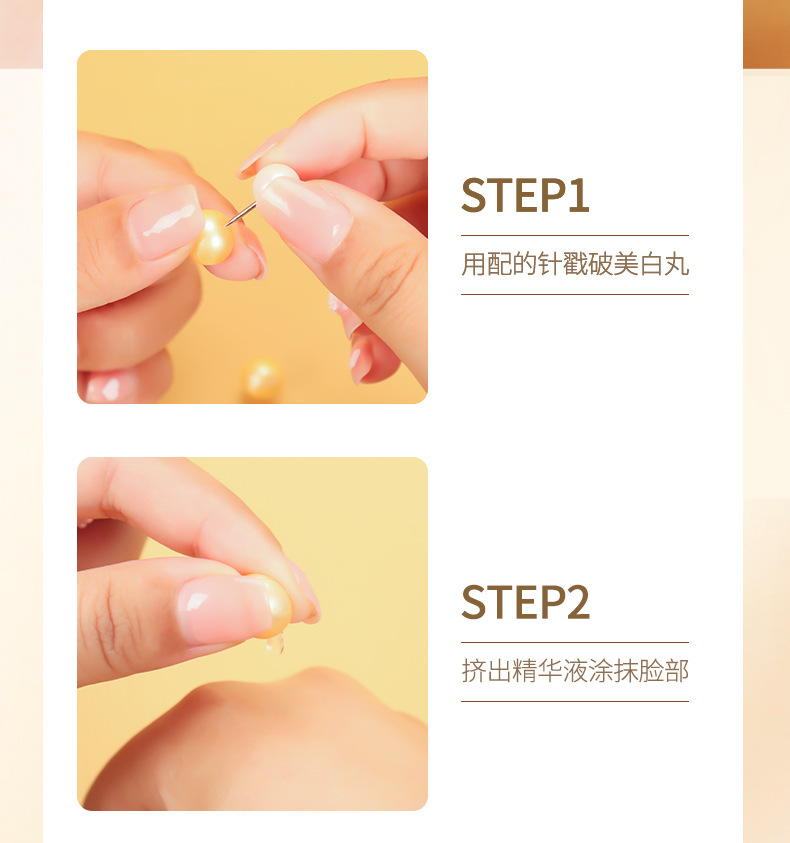 STEP1

用配的针戳破美白丸

STEP2

挤出精华液涂抹脸部