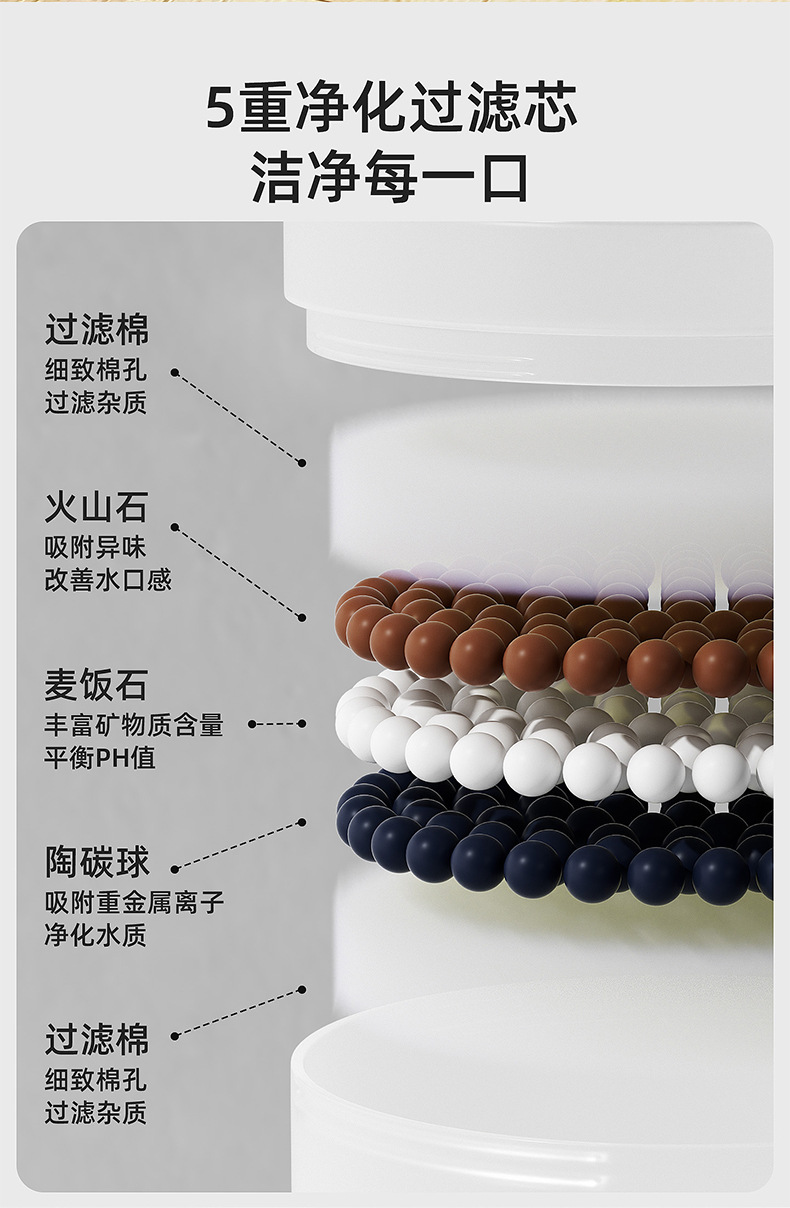 5重净化过滤芯
洁净每一口

过滤棉
细致棉孔
过滤杂质

火山石
吸附异味
改善水口感

麦饭石
丰富矿物质含量
平衡PH值

陶碳球
吸附重金属离子
净化水质

过滤棉
细致棉孔
过滤杂质