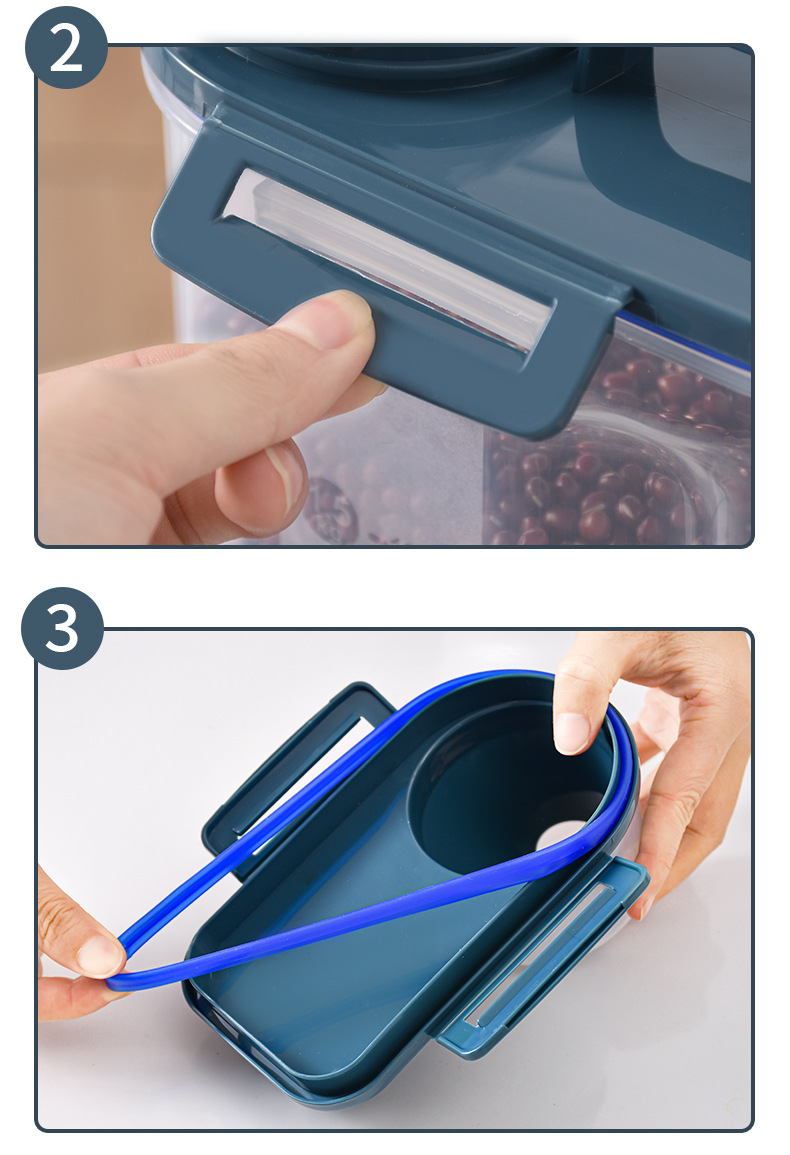 2

3