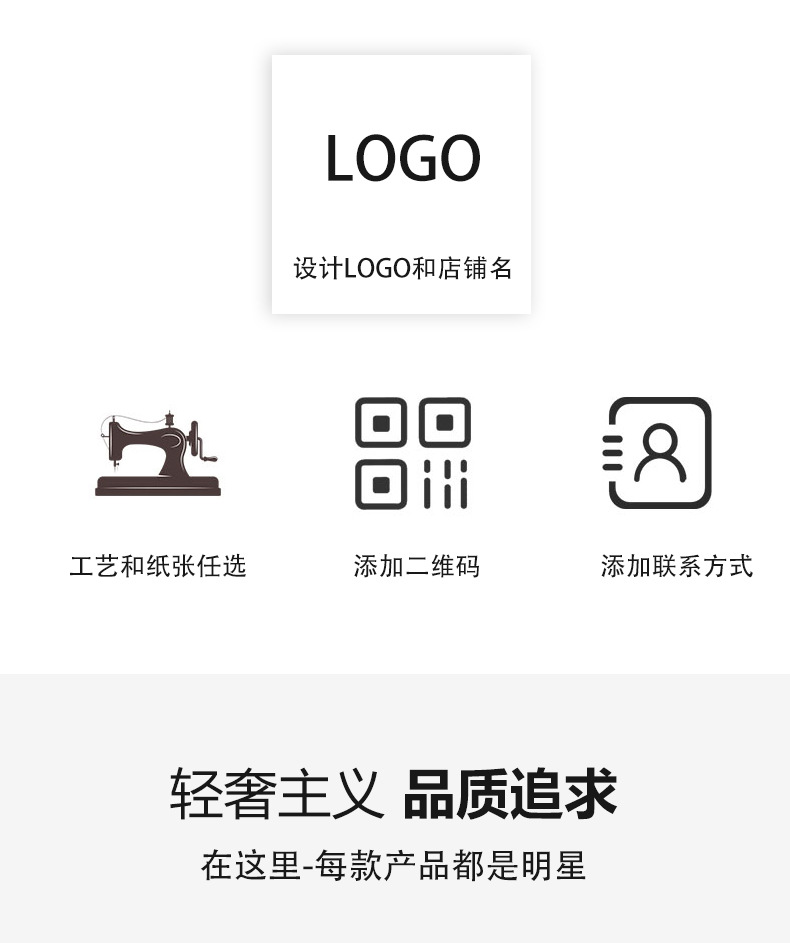 LOGO

设计LOGO和店铺名

工艺和纸张任选

添加二维码

添加联系方式

轻奢主义 品质追求

在这里-每款产品都是明星