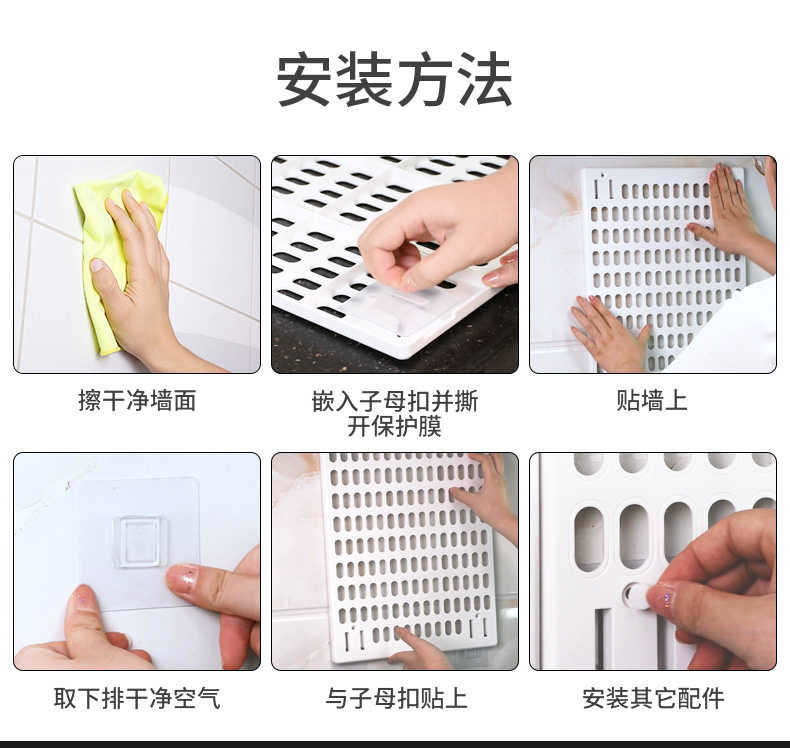 安装方法

擦干净墙面

嵌入子母扣并撕开保护膜

贴墙上

取下排干净空气

与子母扣贴上

安装其它配件