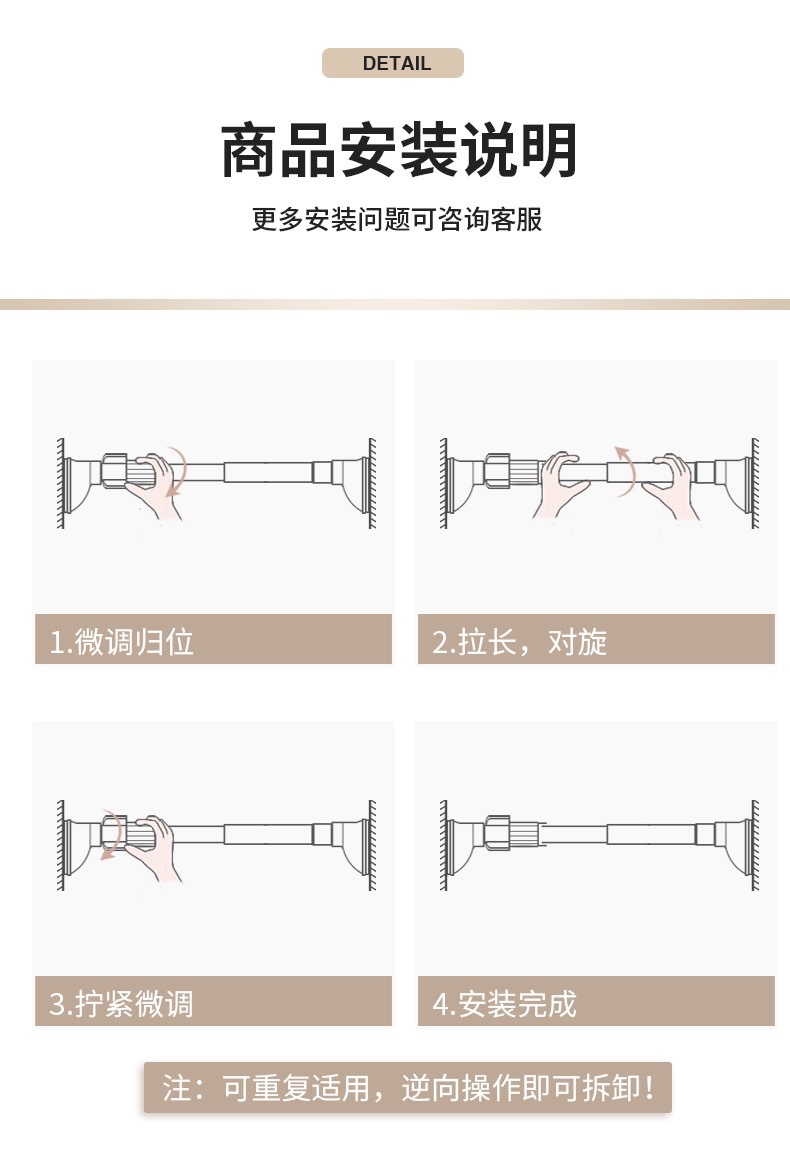 DETAIL

商品安装说明

更多安装问题可咨询客服

1.微调归位

2.拉长，对旋

3.拧紧微调

4.安装完成

注：可重复适用，逆向操作即可拆卸！