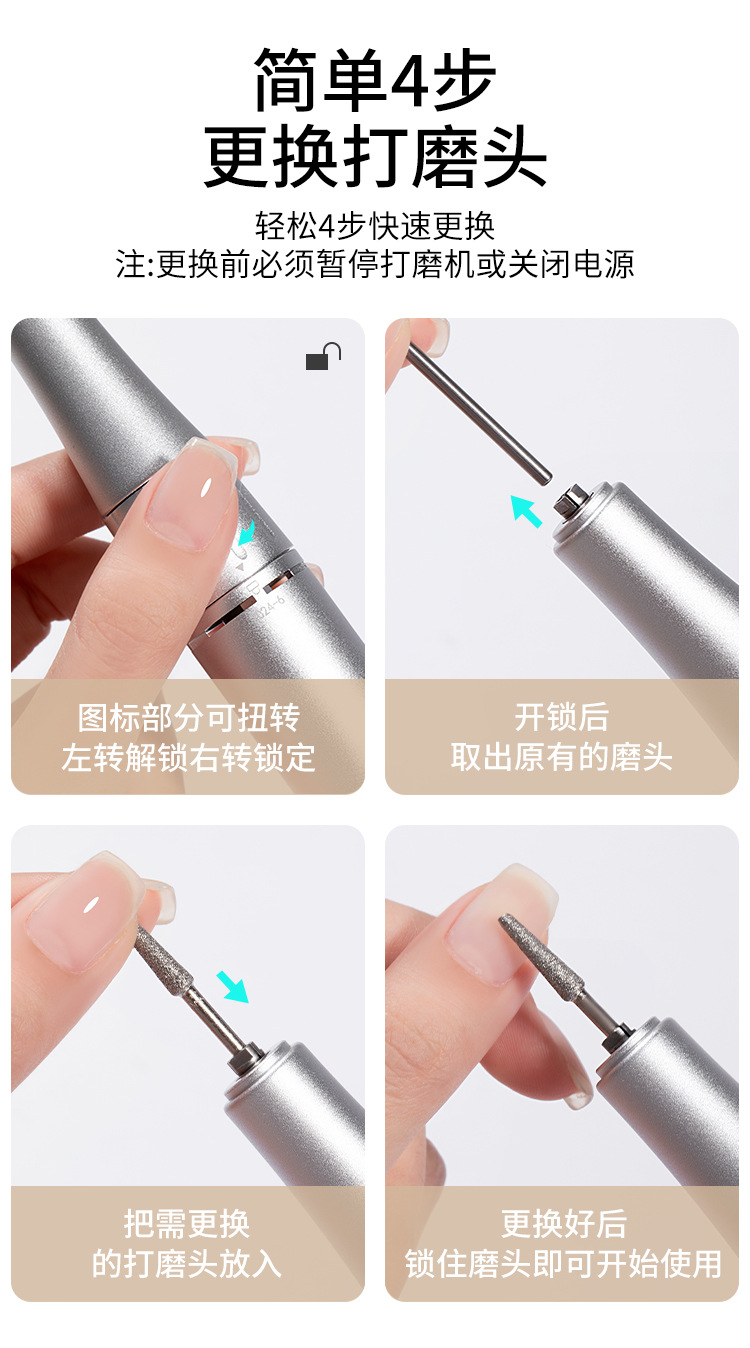 简单4步
更换打磨头

轻松4步快速更换
注:更换前必须暂停打磨机或关闭电源

图标部分可扭转
左转解锁右转锁定

开锁后
取出原有的磨头

把需更换
的打磨头放入

更换好后
锁住磨头即可开始使用