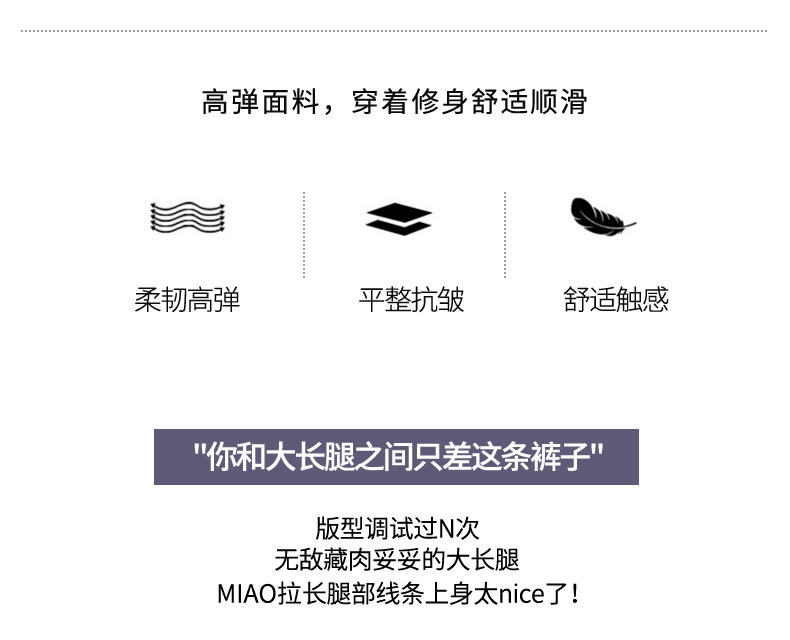 高弹面料，穿着修身舒适顺滑

柔韧高弹

平整抗皱

舒适触感

“你和大长腿之间只差这条裤子”

版型调试过N次
无敌藏肉妥妥的大长腿
MIAO拉长腿部线条上身太nice了！