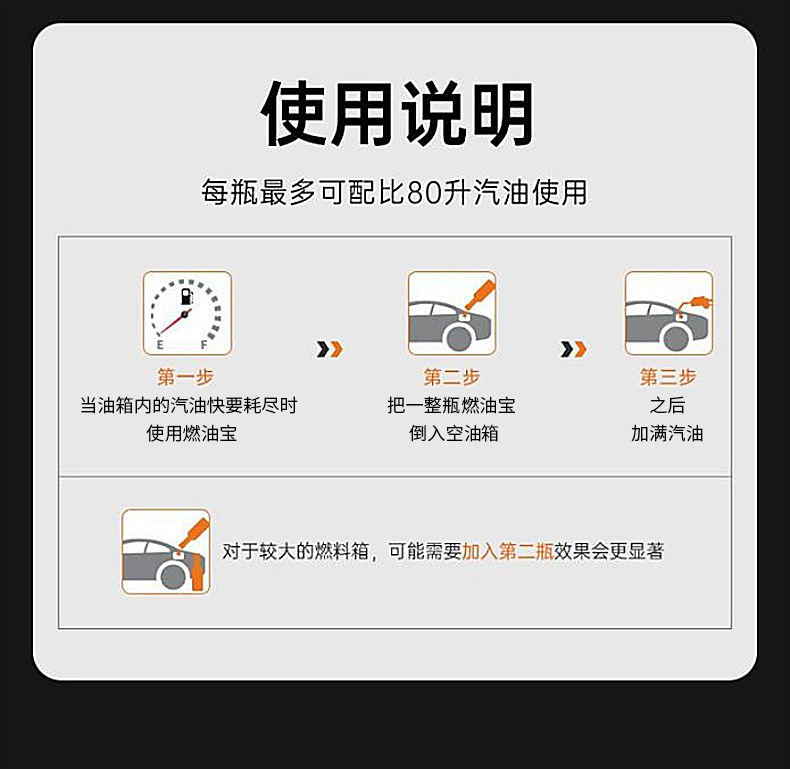 使用说明

每瓶最多可配比80升汽油使用

E F

第一步
当油箱内的汽油快要耗尽时
使用燃油宝

第二步
把一整瓶燃油宝
倒入空油箱

第三步
之后
加满汽油

对于较大的燃料箱，可能需要加入第二瓶效果会更显著