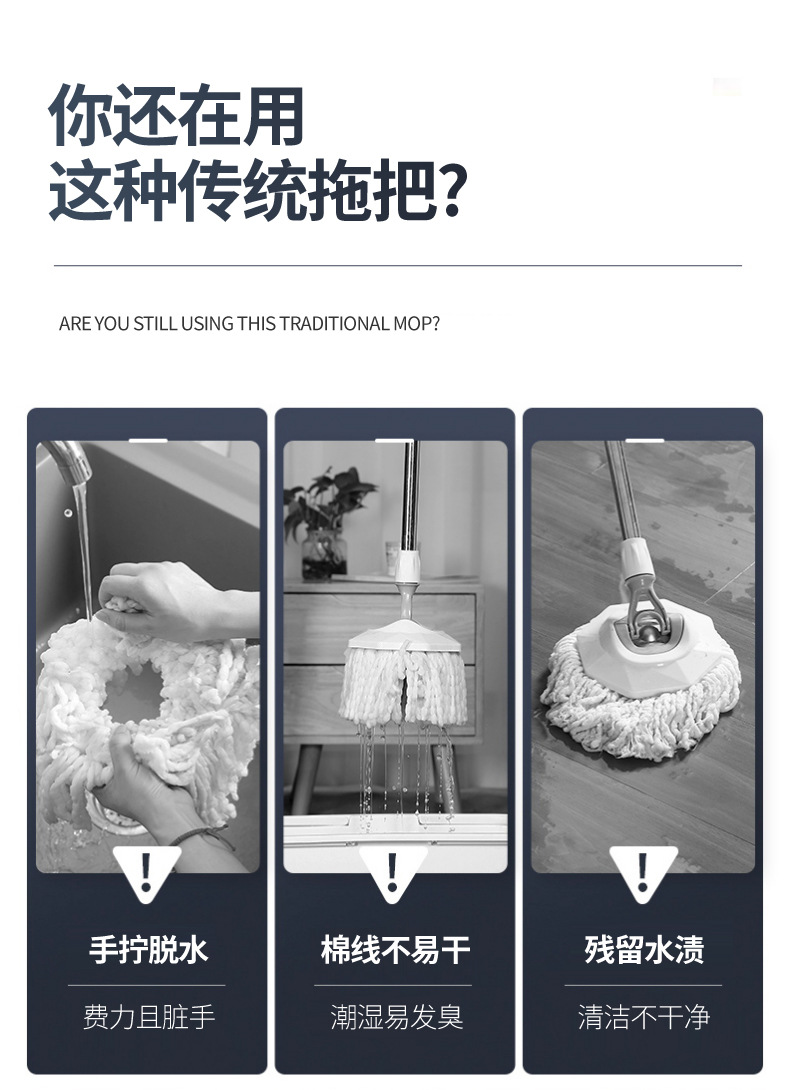 你还在用
这种传统拖把?

ARE YOU STILL USING THIS TRADITIONAL MOP?

!

手拧脱水

费力且脏手

!

棉线不易干

潮湿易发臭

!

残留水渍

清洁不干净