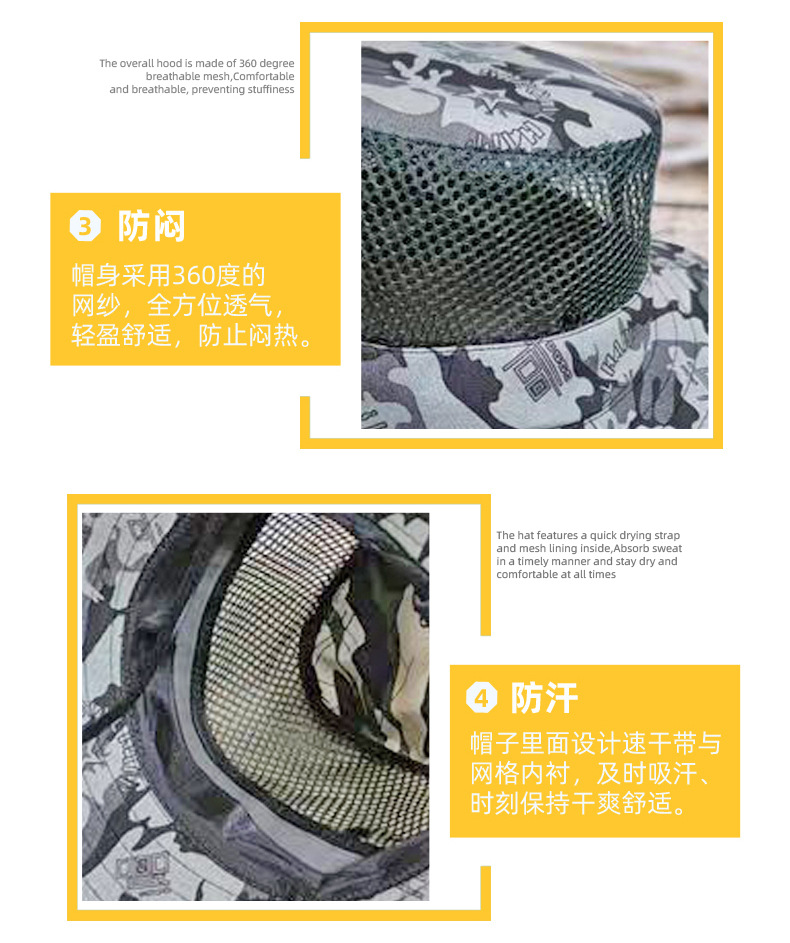 The overall hood is made of 360 degree breathable mesh,Comfortable and breathable, preventing stuffiness

3 防闷

帽身采用360度的网纱，全方位透气，轻盈舒适，防止闷热。

The hat features a quick drying strap and mesh lining inside,Absorb sweat in a timely manner and stay dry and comfortable at all times

4 防汗

帽子里面设计速干带与网格内衬，及时吸汗、时刻保持干爽舒适。