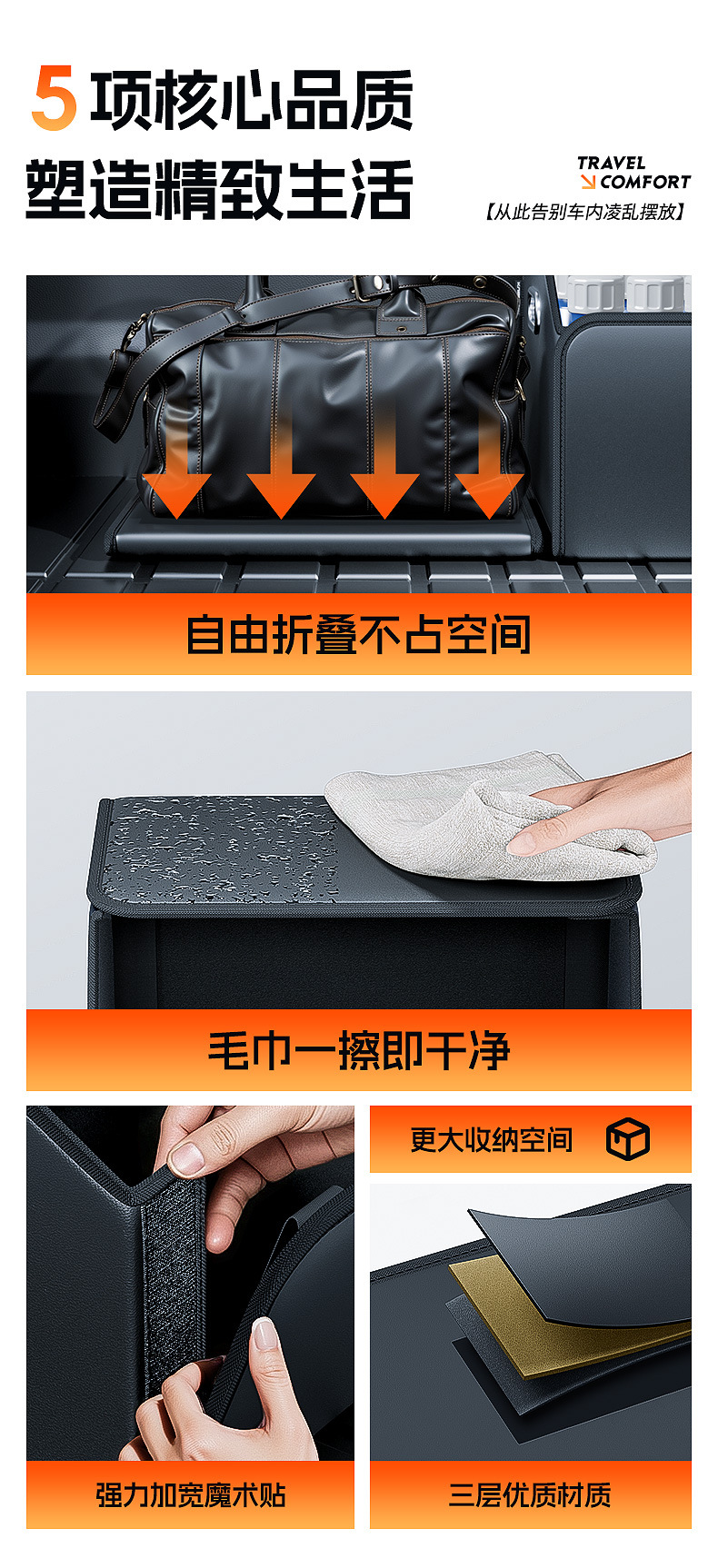 5 项核心品质
塑造精致生活

TRAVEL
COMFORT
【从此告别车内凌乱摆放】

自由折叠不占空间

毛巾一擦即干净

更大收纳空间

强力加宽魔术贴

三层优质材质