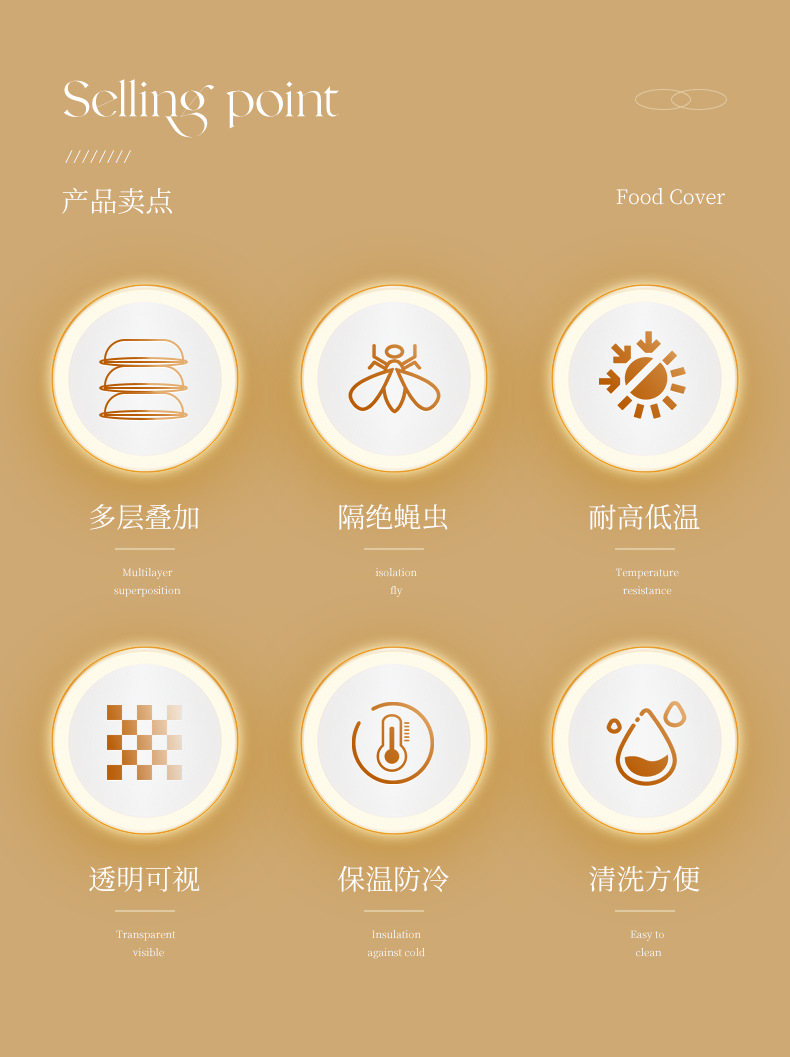 Selling point

////////

产品卖点

Food Cover

多层叠加

Multilayer
superposition

隔绝蝇虫

isolation
fly

耐高低温

Temperature
resistance

透明可视

Transparent
visible

保温防冷

Insulation
against cold

清洗方便

Easy to
clean