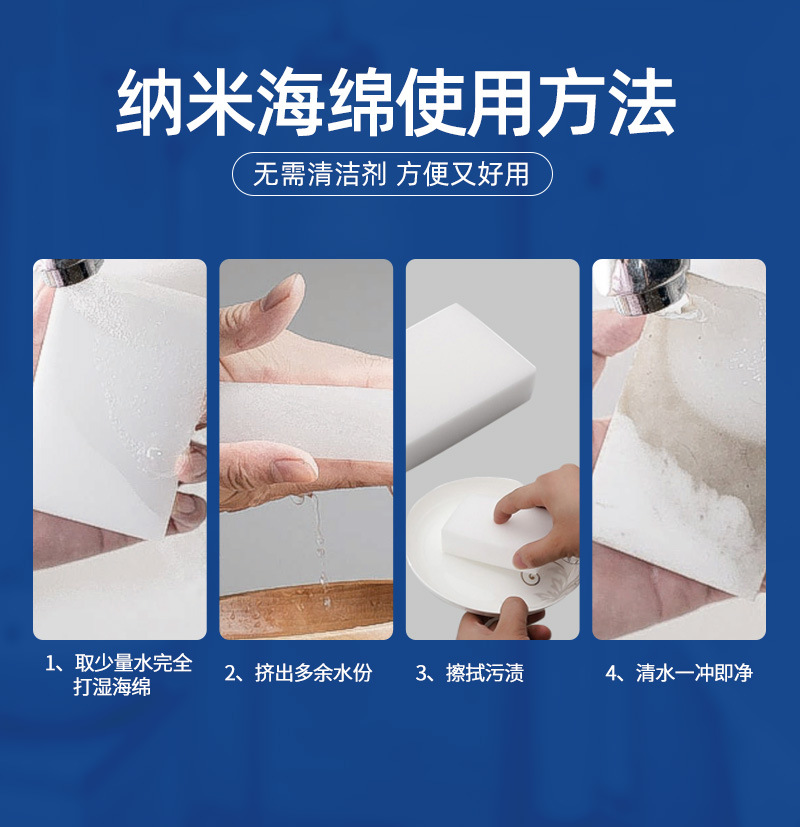 纳米海绵使用方法

无需清洁剂 方便又好用

1、取少量水完全打湿海绵

2、挤出多余水份

3、擦拭污渍

4、清水一冲即净