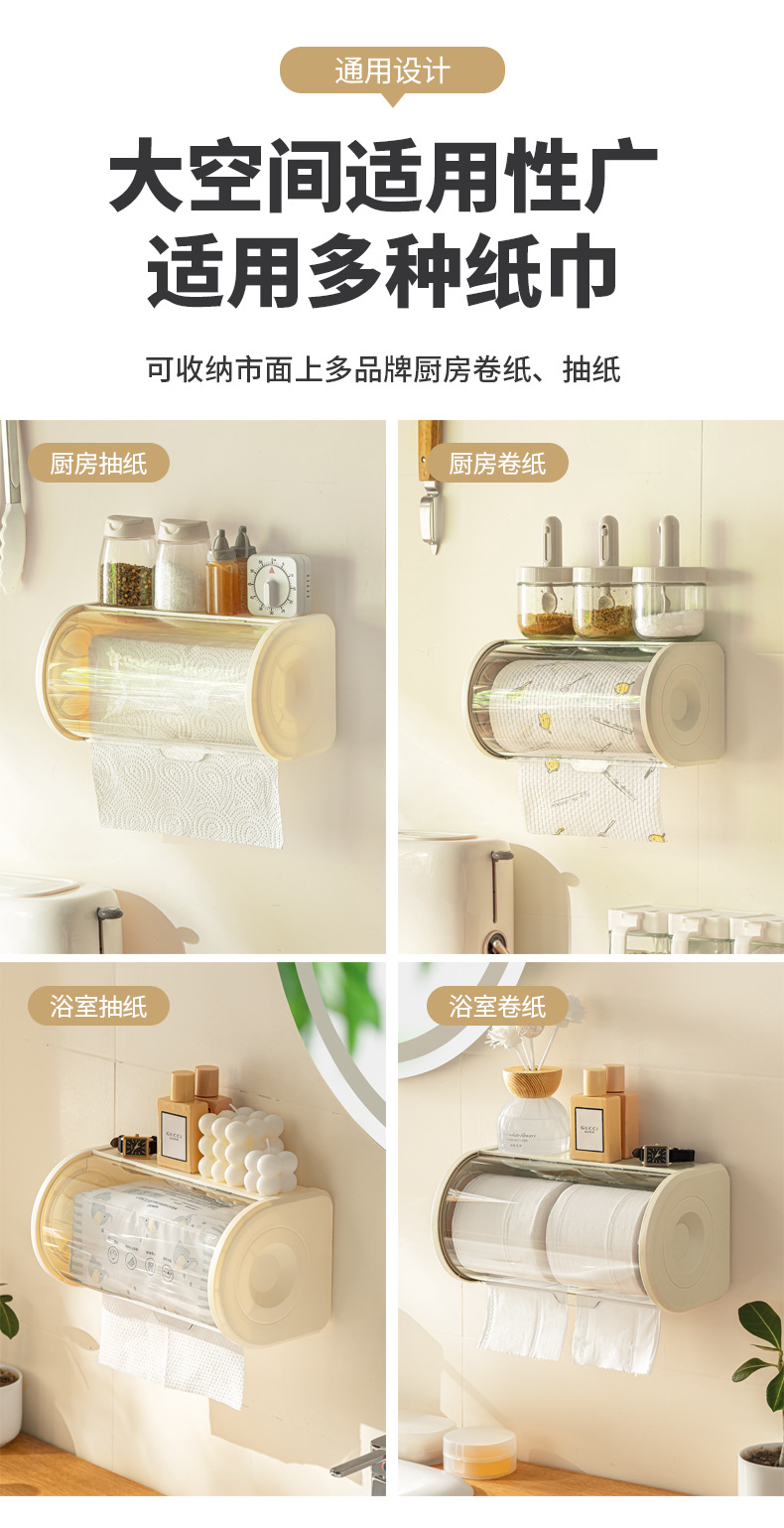 通用设计

大空间适用性广
适用多种纸巾

可收纳市面上多品牌厨房卷纸、抽纸

厨房抽纸

厨房卷纸

浴室抽纸

GUCCI

浴室卷纸

GUCCI