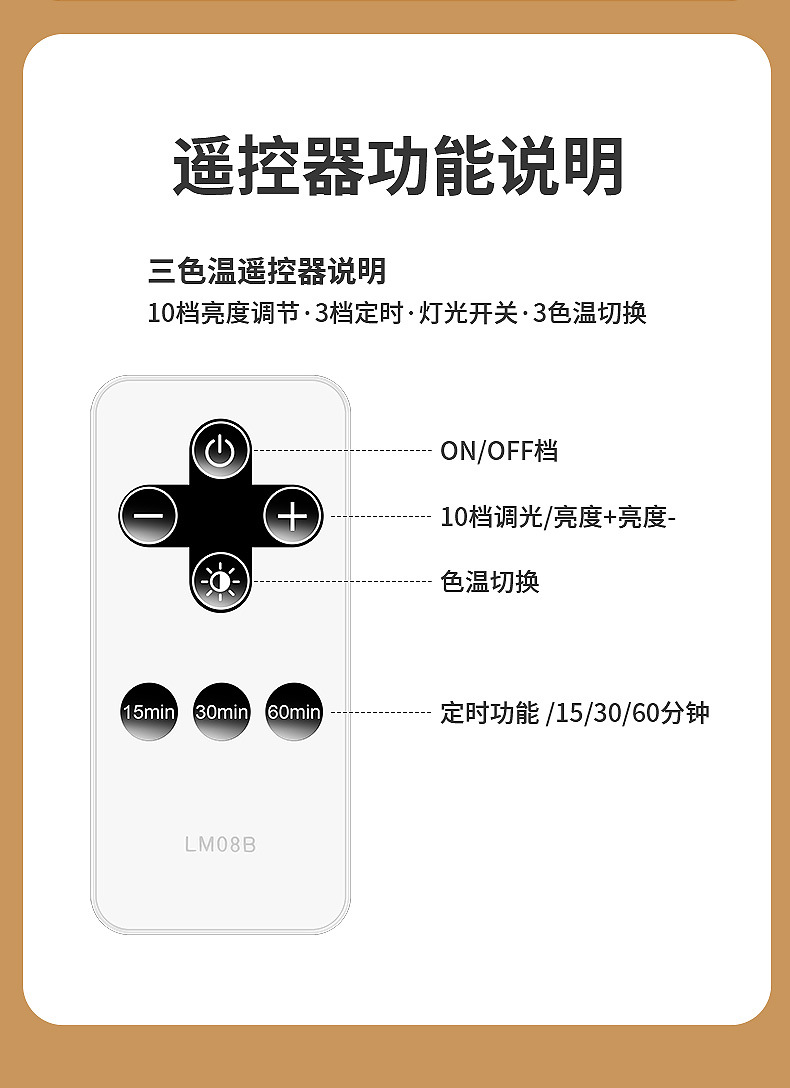 遥控器功能说明

三色温遥控器说明
10档亮度调节·3档定时·灯光开关·3色温切换

ON/OFF档

10档调光/亮度+亮度-

色温切换

15min 30min 60min

定时功能 /15/30/60分钟

LM08B