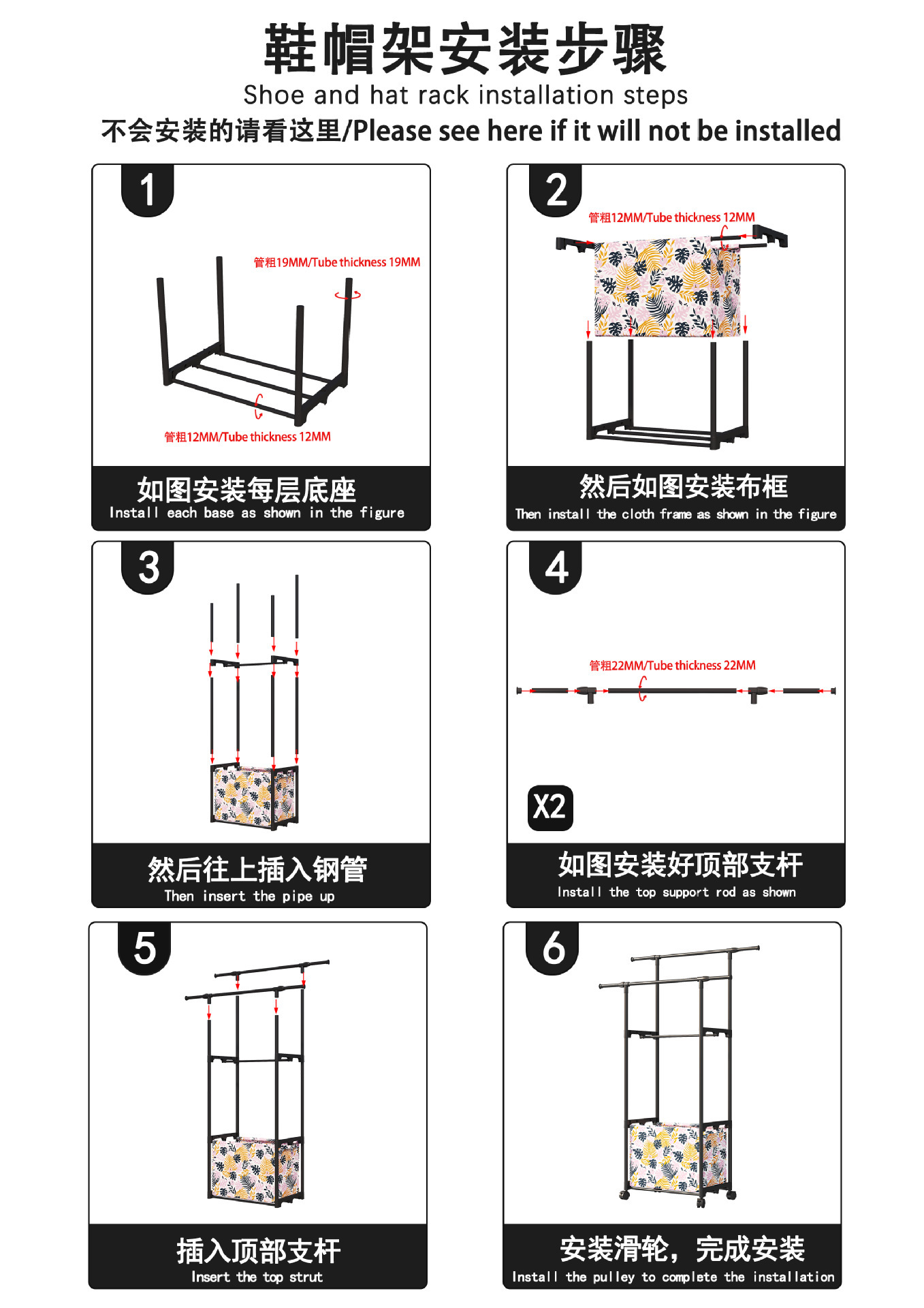 鞋帽架安装步骤
Shoe and hat rack installation steps
不会安装的请看这里/Please see here if it will not be installed

1
管粗19MM/Tube thickness 19MM
管粗12MM/Tube thickness 12MM
如图安装每层底座
Install each base as shown in the figure

2
管粗12MM/Tube thickness 12MM
然后如图安装布框
Then install the cloth frame as shown in the figure

3
然后往上插入钢管
Then insert the pipe up

4
管粗22MM/Tube thickness 22MM
X2
如图安装好顶部支杆
Install the top support rod as shown

5
插入顶部支杆
Insert the top strut

6
安装滑轮，完成安装
Install the pulley to complete the installation