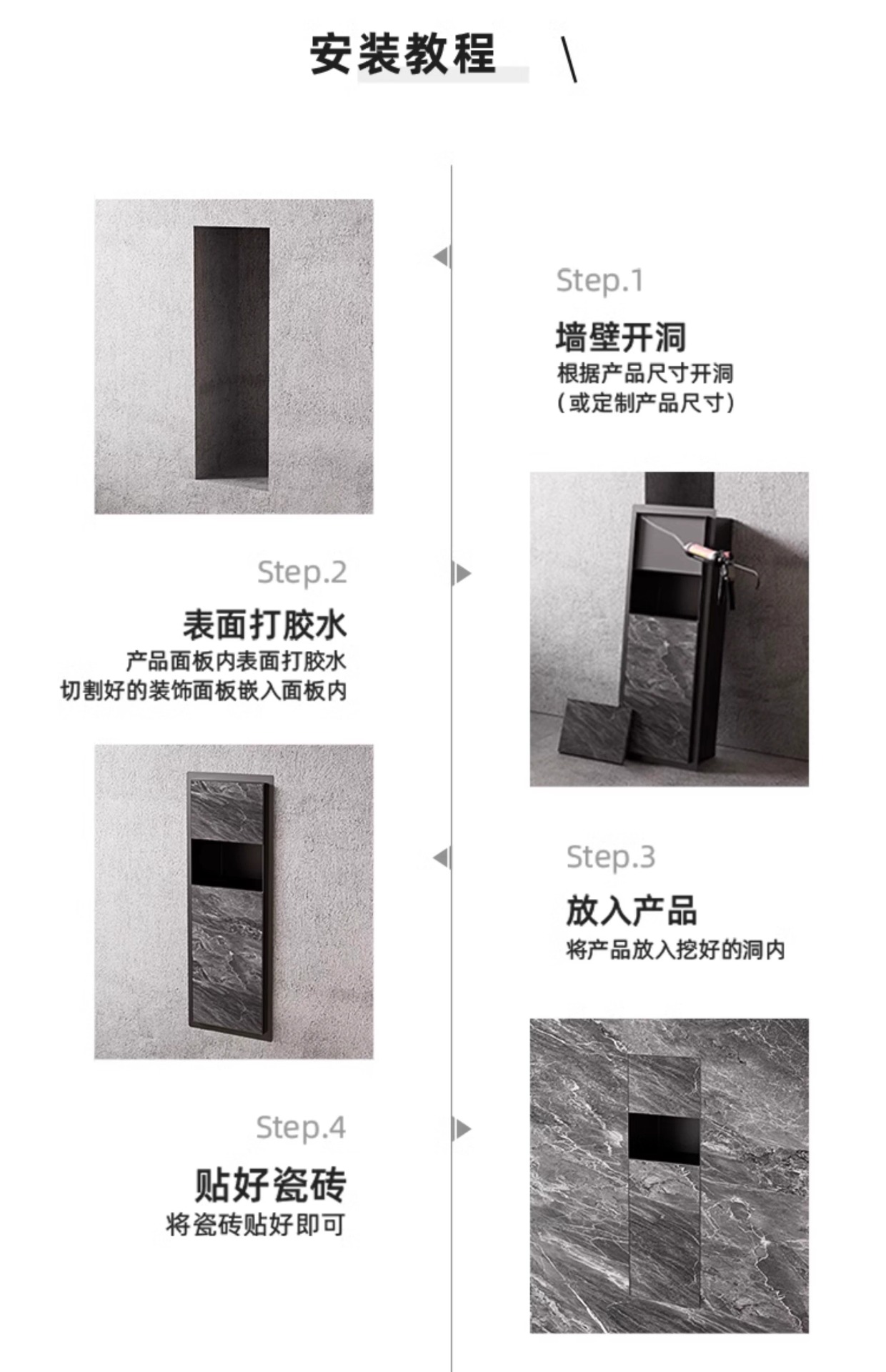 安装教程 \

Step.1

墙壁开洞

根据产品尺寸开洞
（或定制产品尺寸）

Step.2

表面打胶水

产品面板内表面打胶水
切割好的装饰面板嵌入面板内

Step.3

放入产品

将产品放入挖好的洞内

Step.4

贴好瓷砖

将瓷砖贴好即可